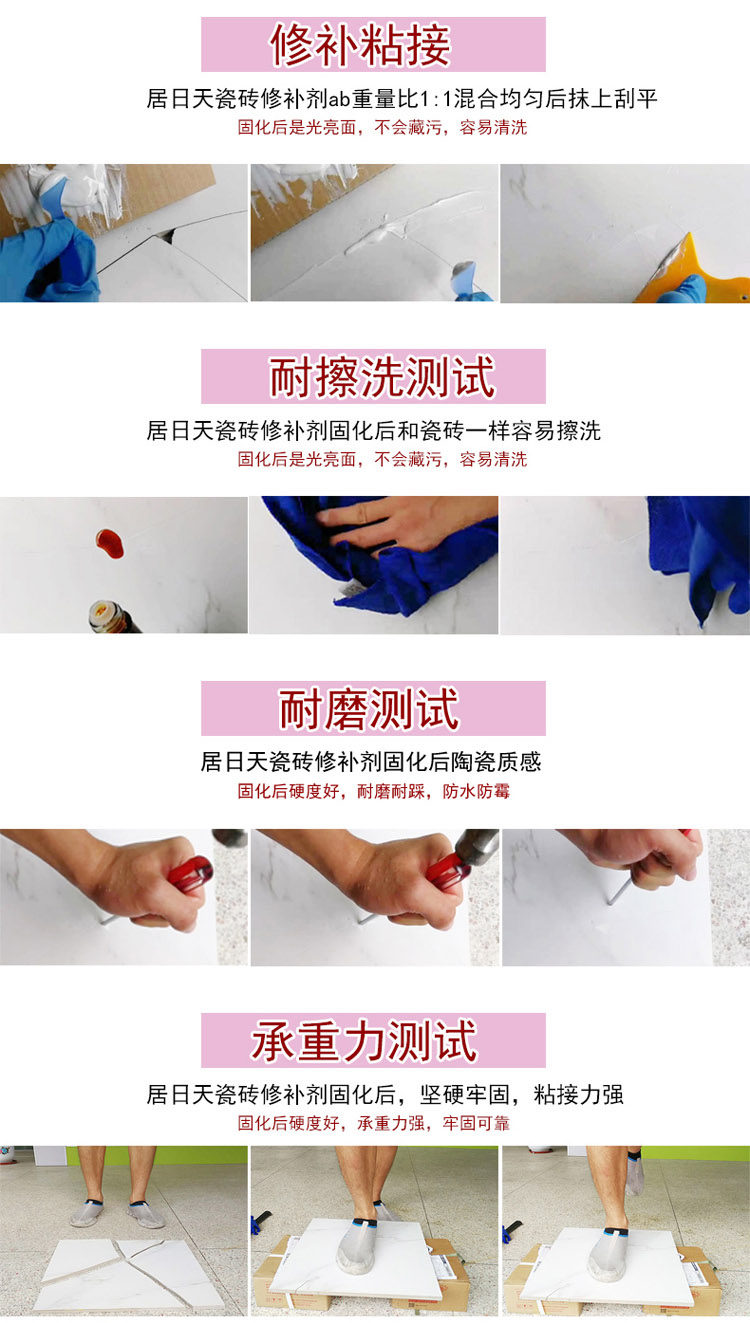 修补粘接

居日天瓷砖修补剂ab重量比1:1混合均匀后抹上刮平

固化后是光亮面，不会藏污，容易清洗

耐擦洗测试

居日天瓷砖修补剂固化后和瓷砖一样容易擦洗

固化后是光亮面，不会藏污，容易清洗

耐磨测试

居日天瓷砖修补剂固化后陶瓷质感

固化后硬度好，耐磨耐踩，防水防霉

承重力测试

居日天瓷砖修补剂固化后，坚硬牢固，粘接力强

固化后硬度好，承重力强，牢固可靠