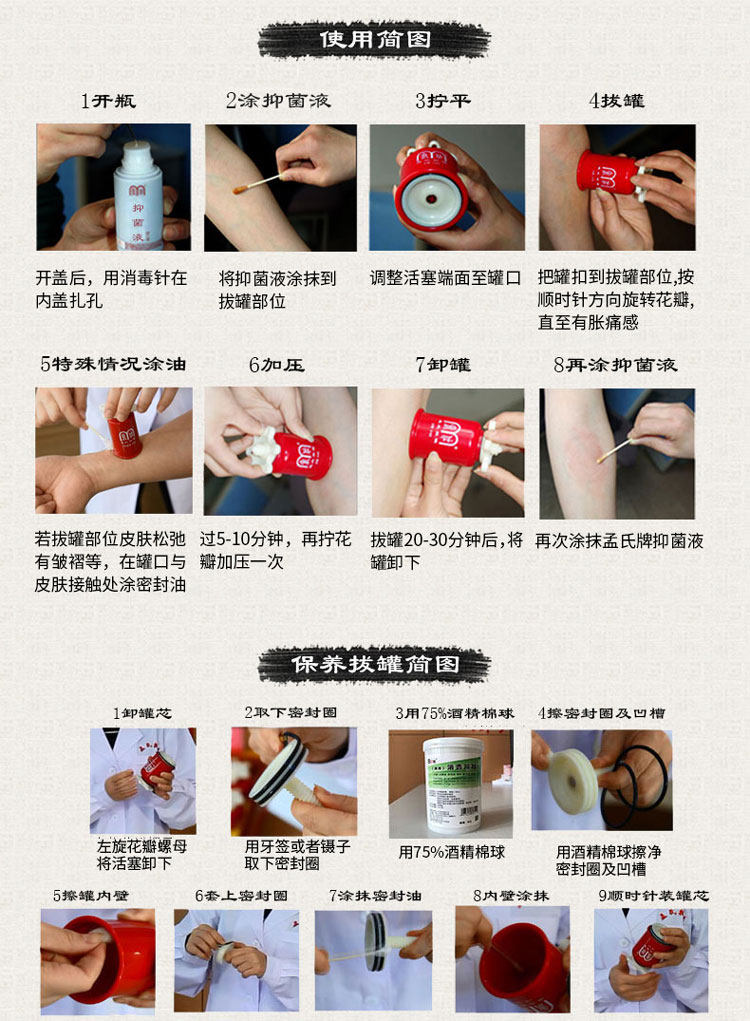 使用简图

1开瓶

抑菌液

开盖后，用消毒针在内盖扎孔

2涂抑菌液

将抑菌液涂抹到拔罐部位

3拧平

调整活塞端面至罐口

4拔罐

把罐扣到拔罐部位,按顺时针方向旋转花瓣,直至有胀痛感

5特殊情况涂油

若拔罐部位皮肤松弛有皱褶等，在罐口与皮肤接触处涂密封油

6加压

过5-10分钟，再拧花瓣加压一次

7卸罐

拔罐20-30分钟后，将罐卸下

8再涂抑菌液

再次涂抹孟氏牌抑菌液

保养拔罐简图

1卸罐芯

左旋花瓣螺母将活塞卸下

2取下密封圈

用牙签或者镊子取下密封圈

3用75%酒精棉球

酒精棉球

用75%酒精棉球

4擦密封圈及凹槽

用酒精棉球擦净密封圈及凹槽

5擦罐内壁

6套上密封圈

7涂抹密封油

8内壁涂抹

9顺时针装罐芯