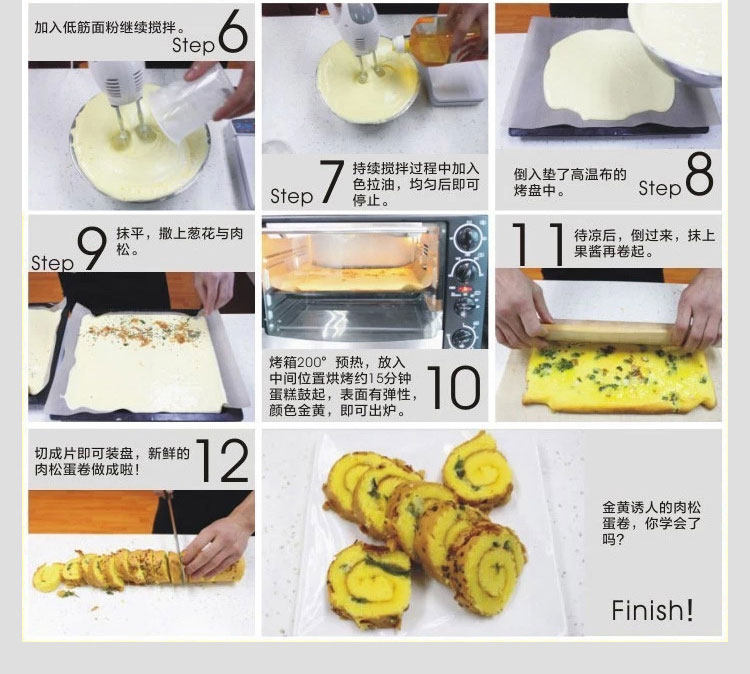 加入低筋面粉继续搅拌。 Step 6

Step 7 持续搅拌过程中加入色拉油，均匀后即可停止。

倒入垫了高温布的烤盘中。 Step 8

Step 9 抹平，撒上葱花与肉松。

烤箱200° 预热，放入中间位置烘烤约15分钟蛋糕鼓起，表面有弹性，颜色金黄，即可出炉。 10

11 待凉后，倒过来，抹上果酱再卷起。

切成片即可装盘，新鲜的肉松蛋卷做成啦！ 12

金黄诱人的肉松蛋卷，你学会了吗？

Finish!