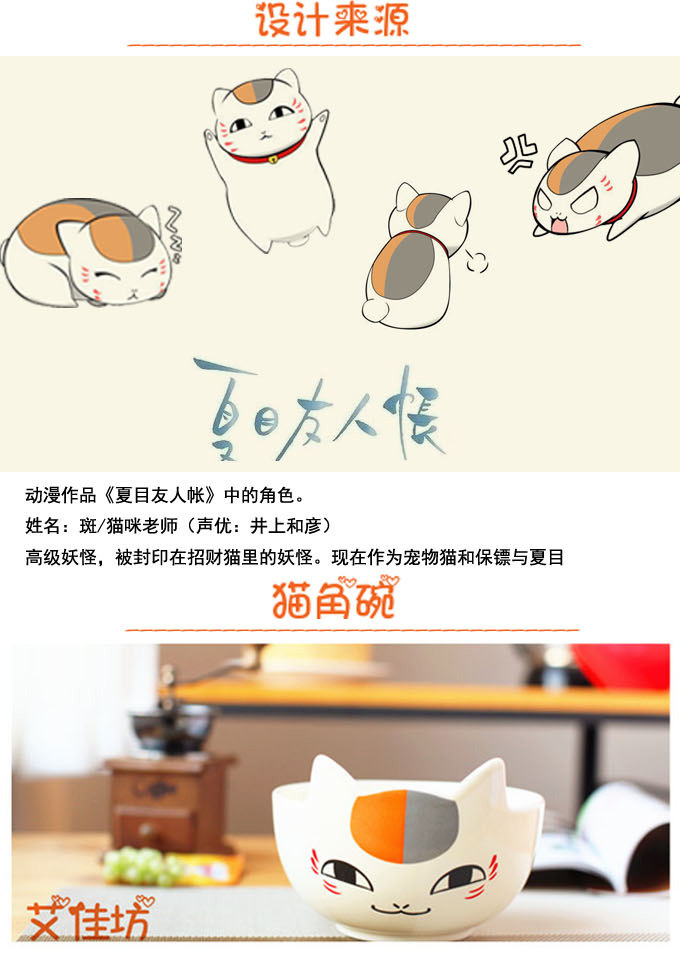 设计来源

夏目友人帐

动漫作品《夏目友人帐》中的角色。

姓名：斑/猫咪老师（声优：井上和彦）

高级妖怪，被封印在招财猫里的妖怪。现在作为宠物猫和保镖与夏目

猫角碗

艾佳坊