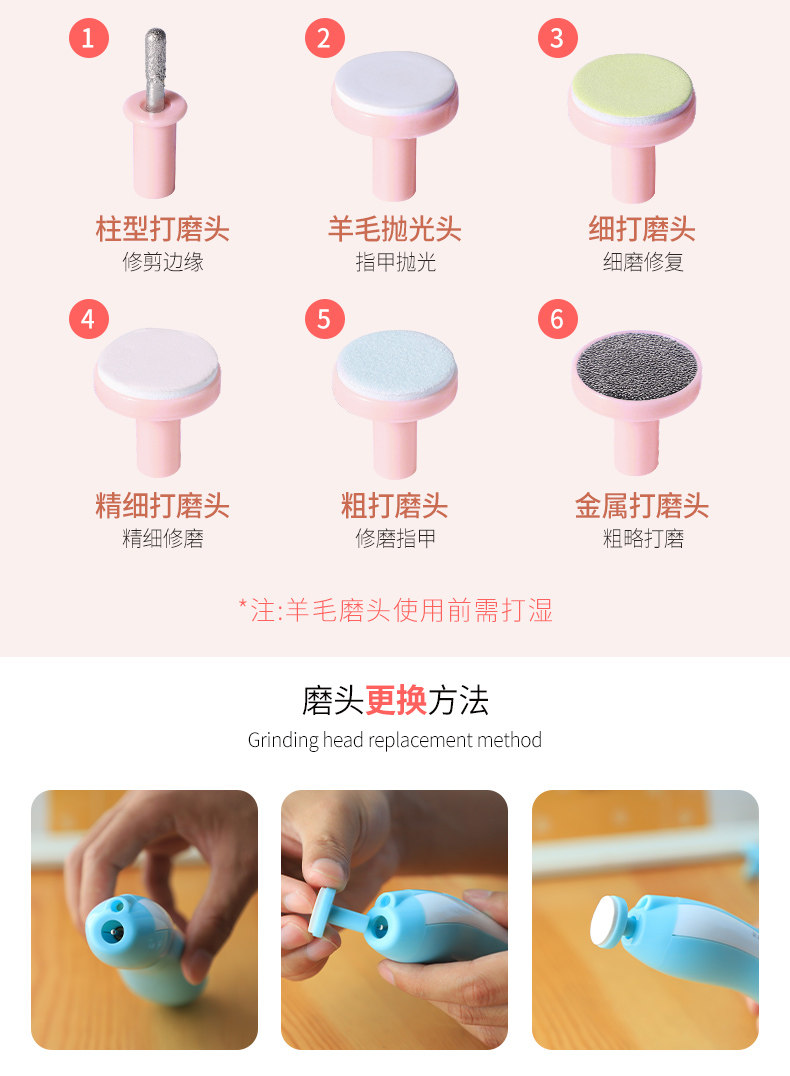 1
柱型打磨头
修剪边缘

2
羊毛抛光头
指甲抛光

3
细打磨头
细磨修复

4
精细打磨头
精细修磨

5
粗打磨头
修磨指甲

6
金属打磨头
粗略打磨

*注:羊毛磨头使用前需打湿

磨头更换方法
Grinding head replacement method