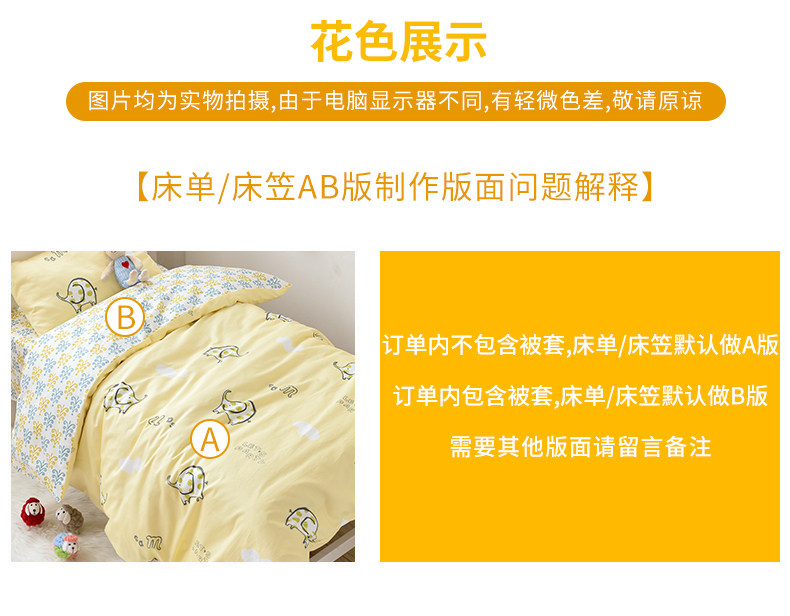 花色展示

图片均为实物拍摄,由于电脑显示器不同,有轻微色差,敬请原谅

【床单/床笠AB版制作版面问题解释】

B

A

订单内不包含被套,床单/床笠默认做A版

订单内包含被套,床单/床笠默认做B版

需要其他版面请留言备注