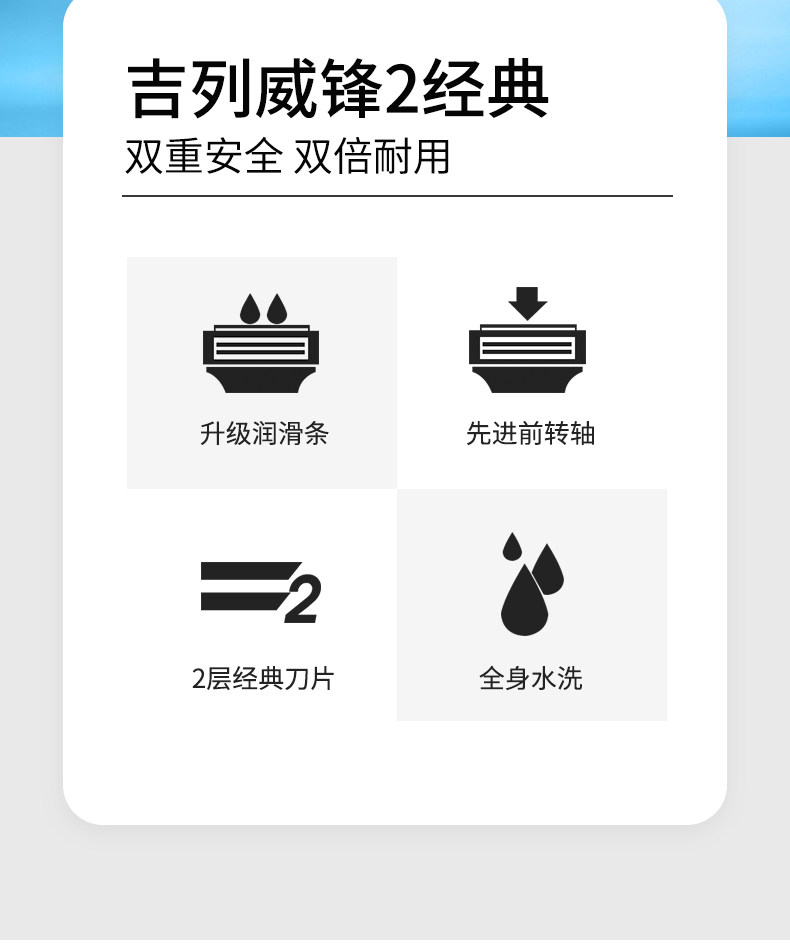 吉列威锋2经典

双重安全 双倍耐用

升级润滑条

先进前转轴

2

2层经典刀片

全身水洗