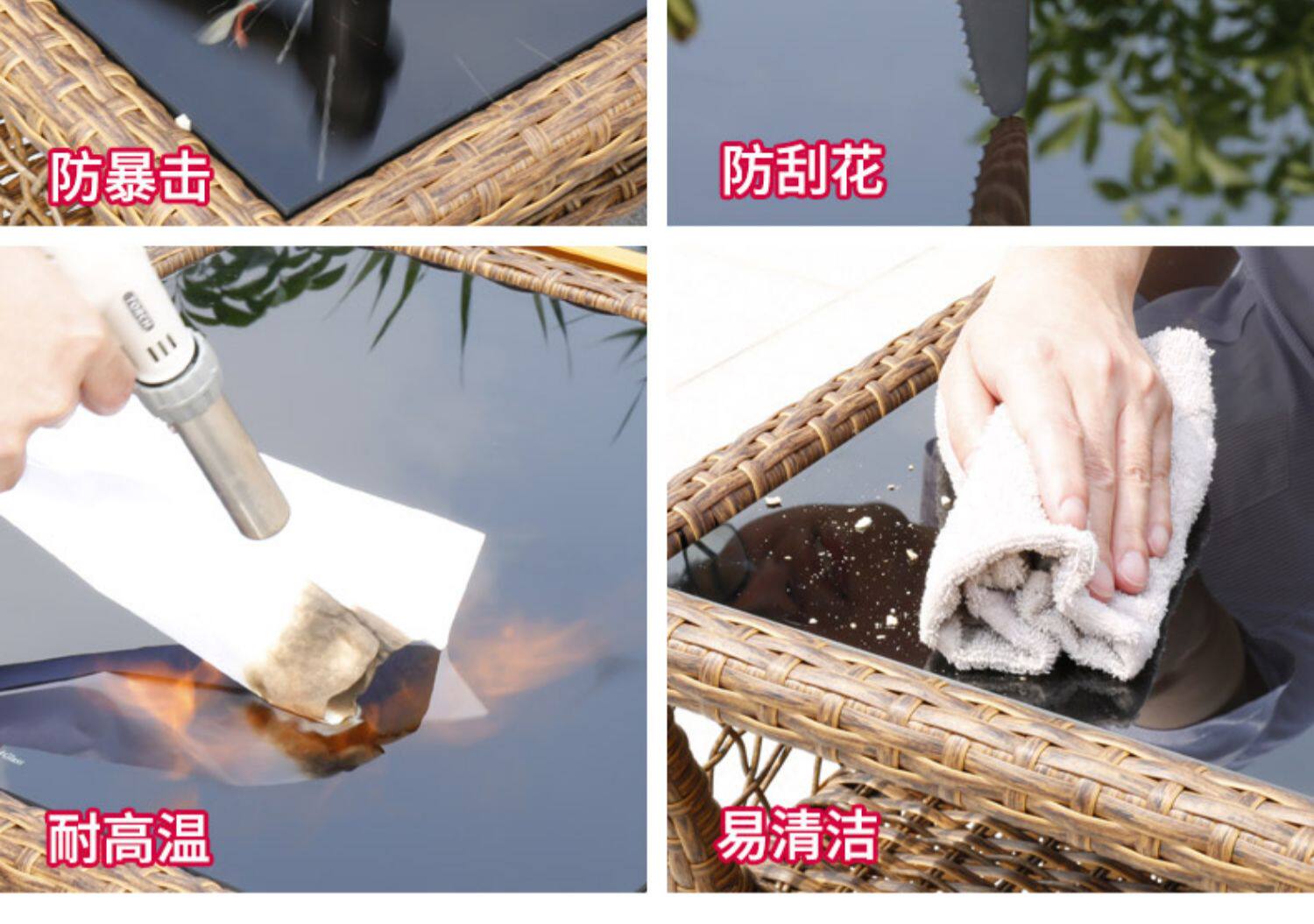 防暴击

防刮花

耐高温

易清洁