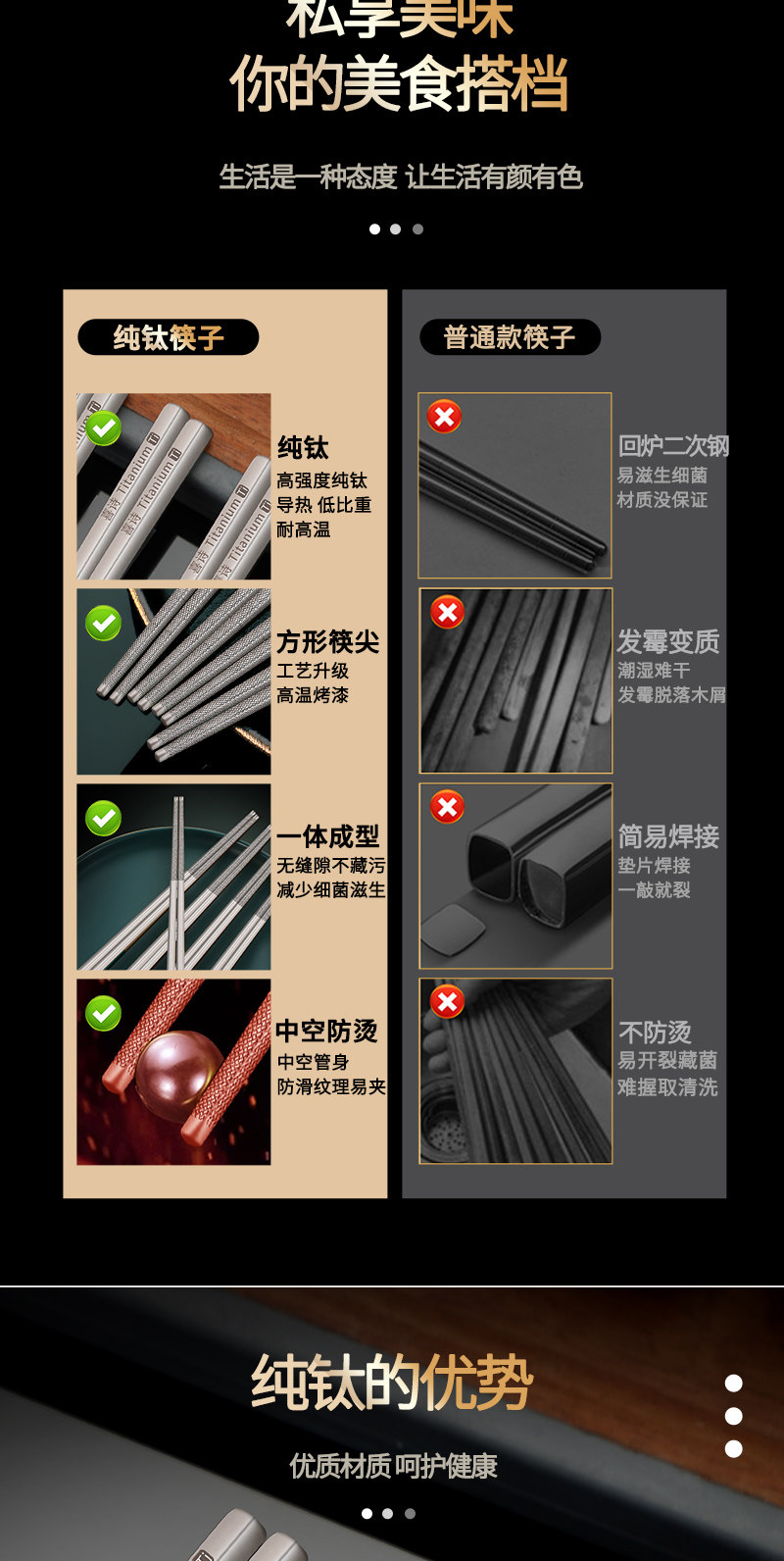 私享美味
你的美食搭档

生活是一种态度 让生活有颜有色

纯钛筷子

纯钛
高强度纯钛
导热 低比重
耐高温

方形筷尖
工艺升级
高温烤漆

一体成型
无缝隙不藏污
减少细菌滋生

中空防烫
中空管身
防滑纹理易夹

普通款筷子

回炉二次钢
易滋生细菌
材质没保证

发霉变质
潮湿难干
发霉脱落木屑

简易焊接
垫片焊接
一敲就裂

不防烫
易开裂藏菌
难握取清洗

纯钛的优势

优质材质 呵护健康