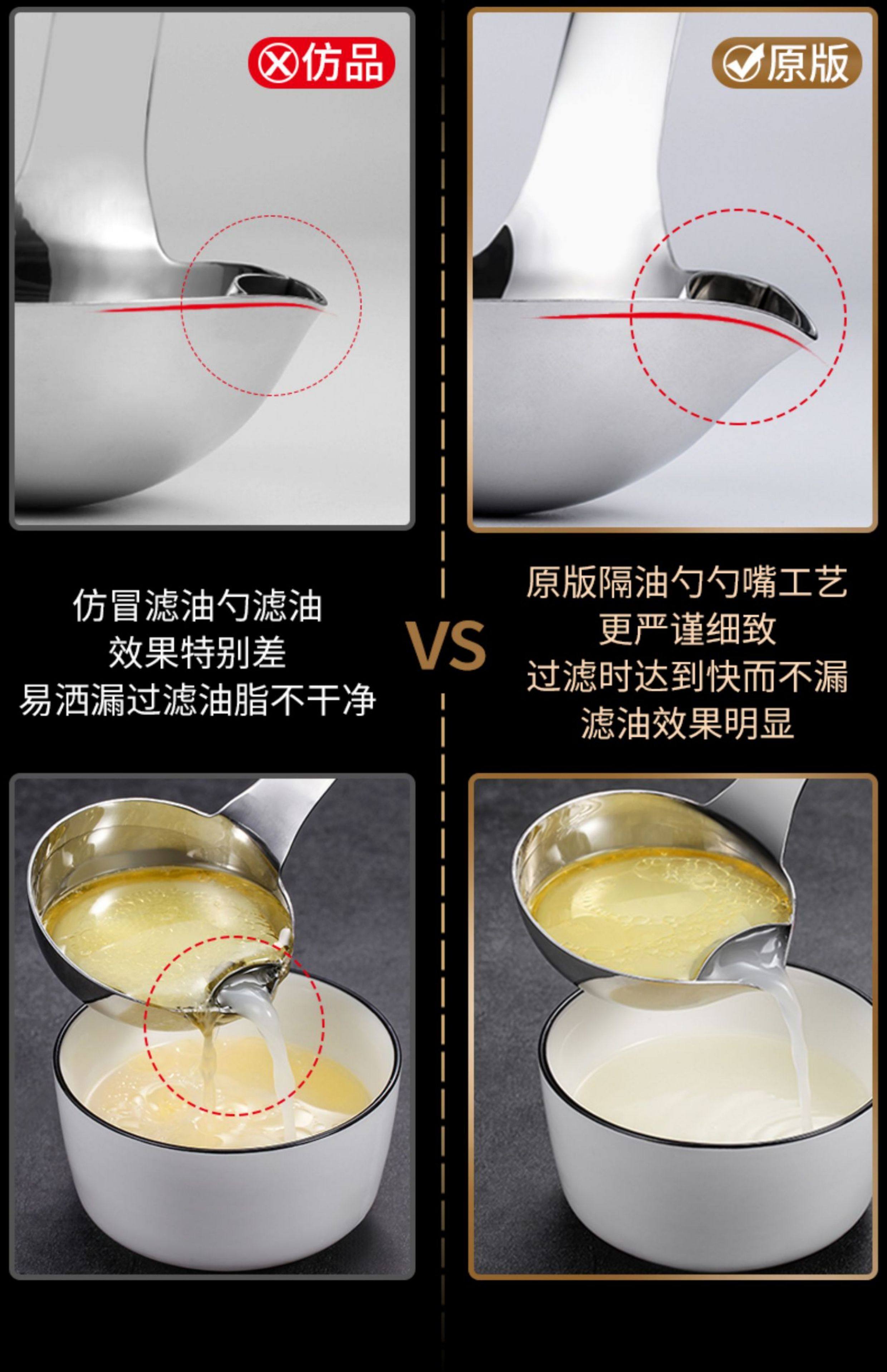 仿品

原版

仿冒滤油勺滤油
效果特别差
易洒漏过滤油脂不干净

VS

原版隔油勺勺嘴工艺
更严谨细致
过滤时达到快而不漏
滤油效果明显