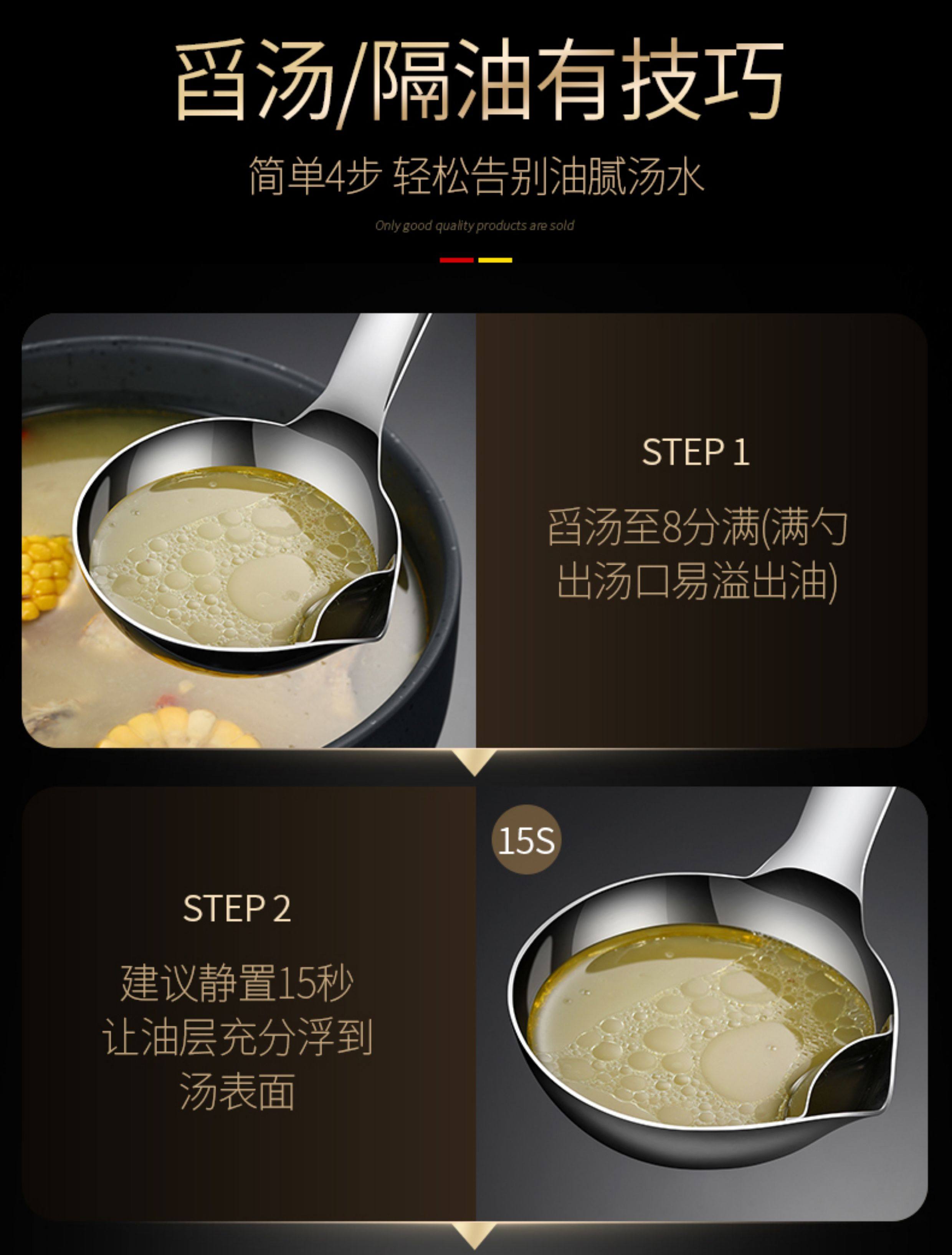 舀汤/隔油有技巧

简单4步 轻松告别油腻汤水

Only good quality products are sold

STEP 1

舀汤至8分满(满勺出汤口易溢出油)

15S

STEP 2

建议静置15秒让油层充分浮到汤表面