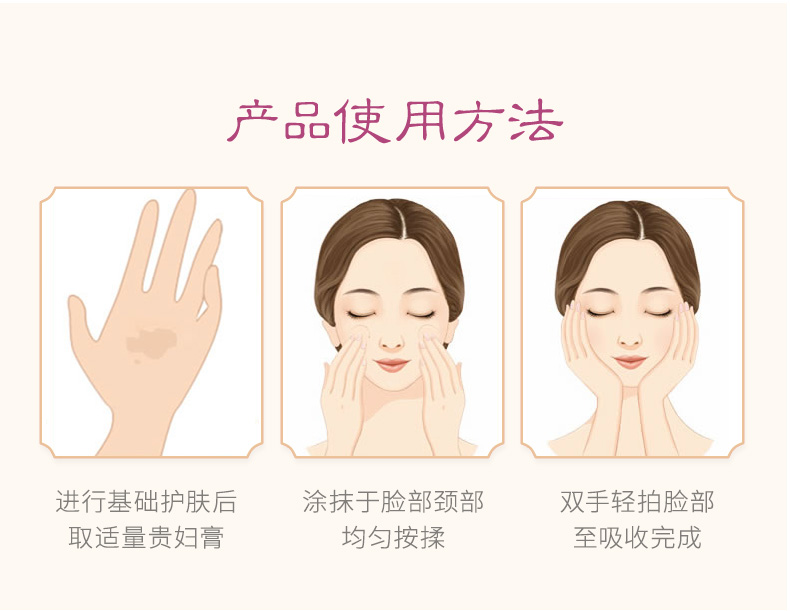 产品使用方法

进行基础护肤后
取适量贵妇膏

涂抹于脸部颈部
均匀按揉

双手轻拍脸部
至吸收完成