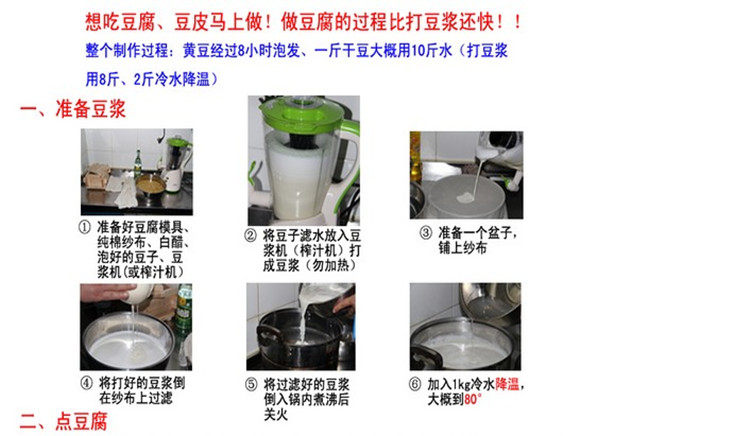 想吃豆腐、豆皮马上做！做豆腐的过程比打豆浆还快！！

整个制作过程：黄豆经过8小时泡发、一斤干豆大概用10斤水（打豆浆用8斤、2斤冷水降温）

一、准备豆浆

① 准备好豆腐模具、纯棉纱布、白醋、泡好的豆子、豆浆机(或榨汁机)

② 将豆子滤水放入豆浆机（榨汁机）打成豆浆（勿加热）

③ 准备一个盆子，铺上纱布

④ 将打好的豆浆倒在纱布上过滤

⑤ 将过滤好的豆浆倒入锅内煮沸后关火

⑥ 加入1kg冷水降温，大概到80°

二、点豆腐