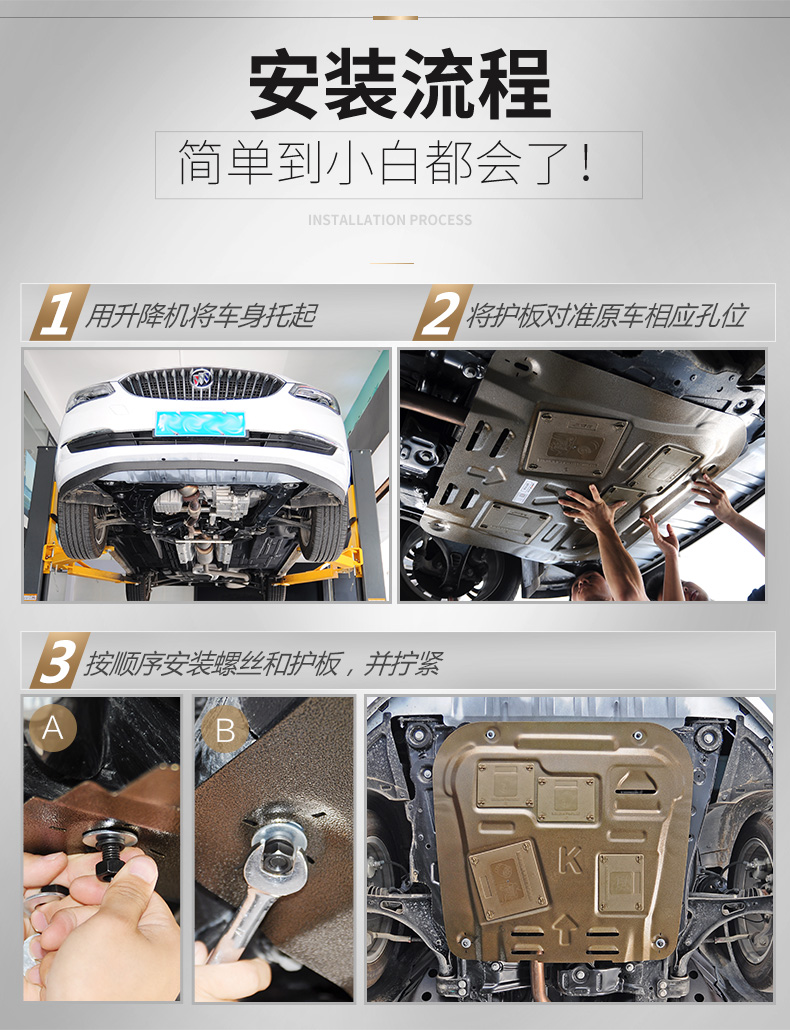 安装流程

简单到小白都会了！

INSTALLATION PROCESS

1 用升降机将车身托起

2 将护板对准原车相应孔位

3 按顺序安装螺丝和护板，并拧紧

A

B

K