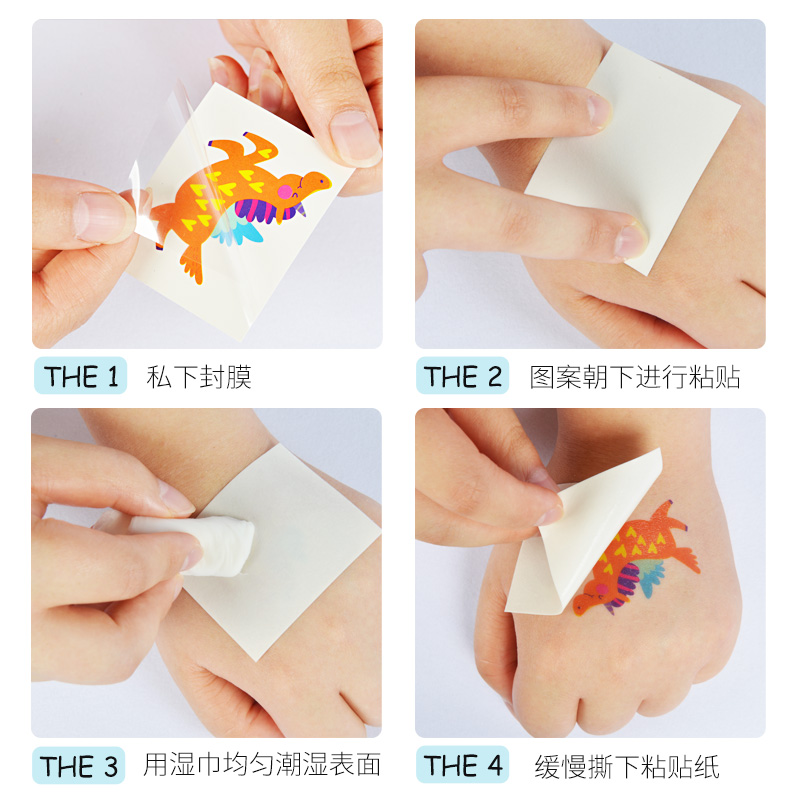 THE 1 私下封膜

THE 2 图案朝下进行粘贴

THE 3 用湿巾均匀潮湿表面

THE 4 缓慢撕下粘贴纸