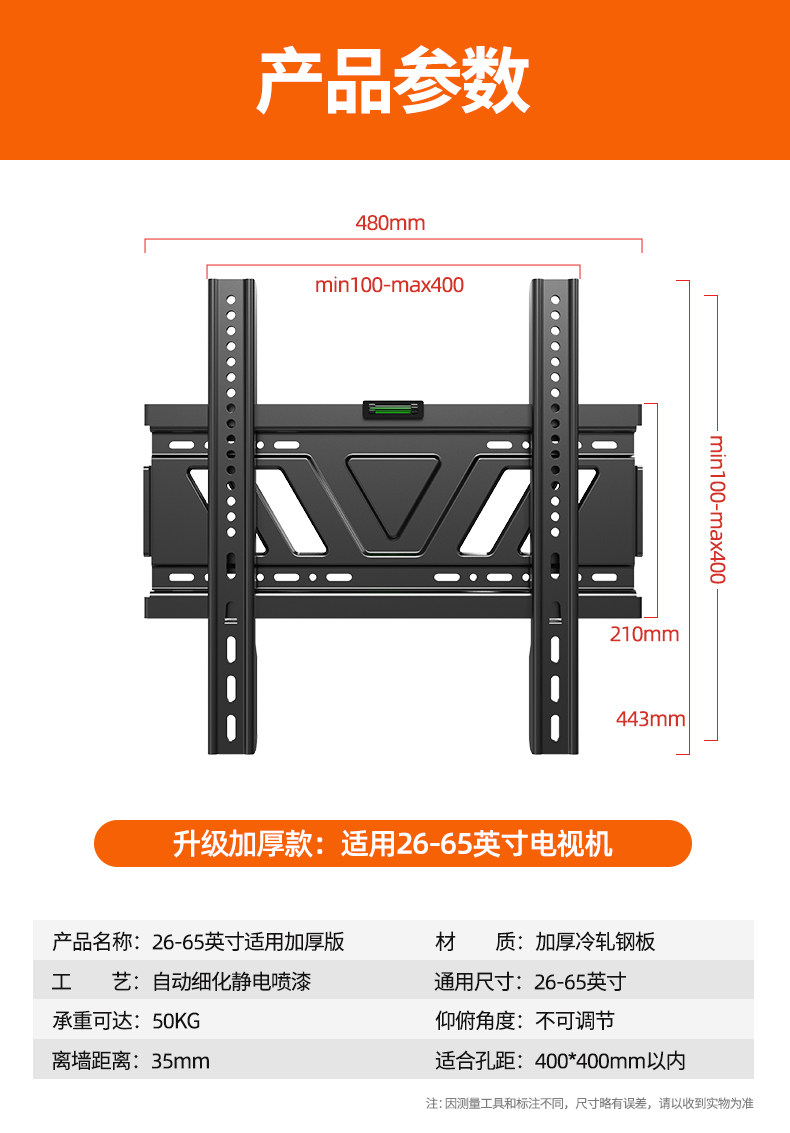 产品参数

480mm

min100-max400

min100-max400

210mm

443mm

升级加厚款：适用26-65英寸电视机

| 产品名称：26-65英寸适用加厚版 | 材　　质：加厚冷轧钢板 |
|---|---|
| 工　　艺：自动细化静电喷漆 | 通用尺寸：26-65英寸 |
| 承重可达：50KG | 仰俯角度：不可调节 |
| 离墙距离：35mm | 适合孔距：400*400mm以内 |

注：因测量工具和标注不同，尺寸略有误差，请以收到实物为准