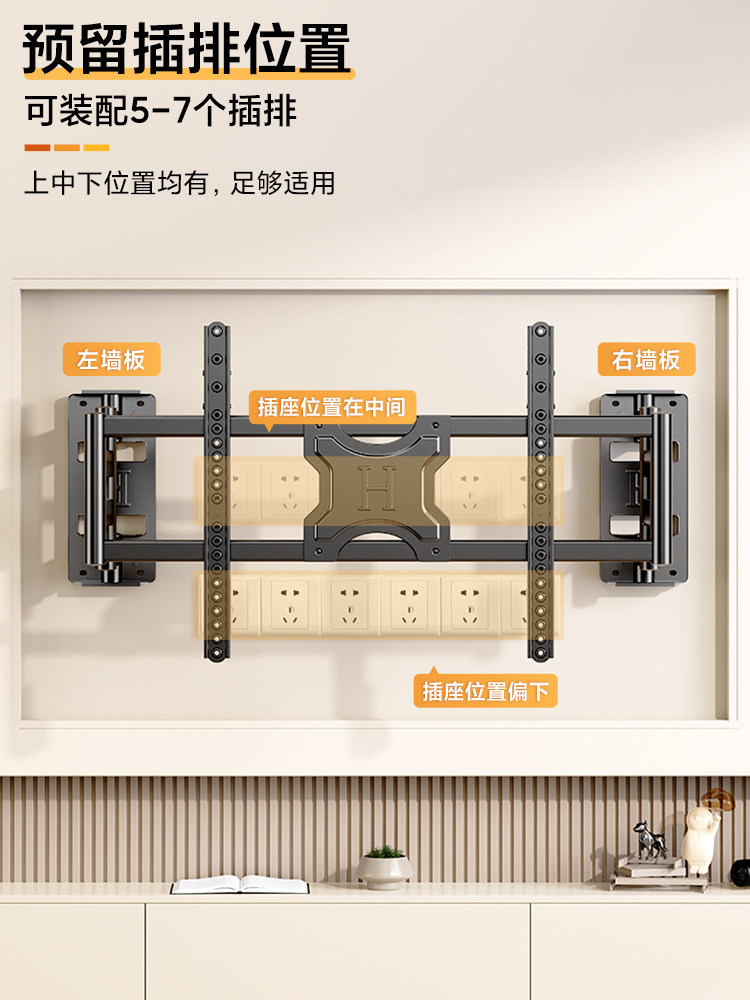 预留插排位置
可装配5-7个插排

上中下位置均有，足够适用

左墙板

右墙板

插座位置在中间

H

插座位置偏下