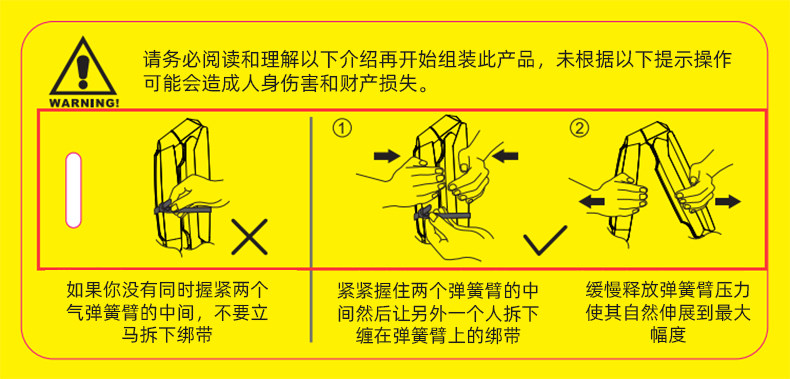 WARNING!

请务必阅读和理解以下介绍再开始组装此产品，未根据以下提示操作可能会造成人身伤害和财产损失。

①

②

如果你没有同时握紧两个气弹簧臂的中间，不要立马拆下绑带

紧紧握住两个弹簧臂的中间然后让另外一个人拆下缠在弹簧臂上的绑带

缓慢释放弹簧臂压力使其自然伸展到最大幅度