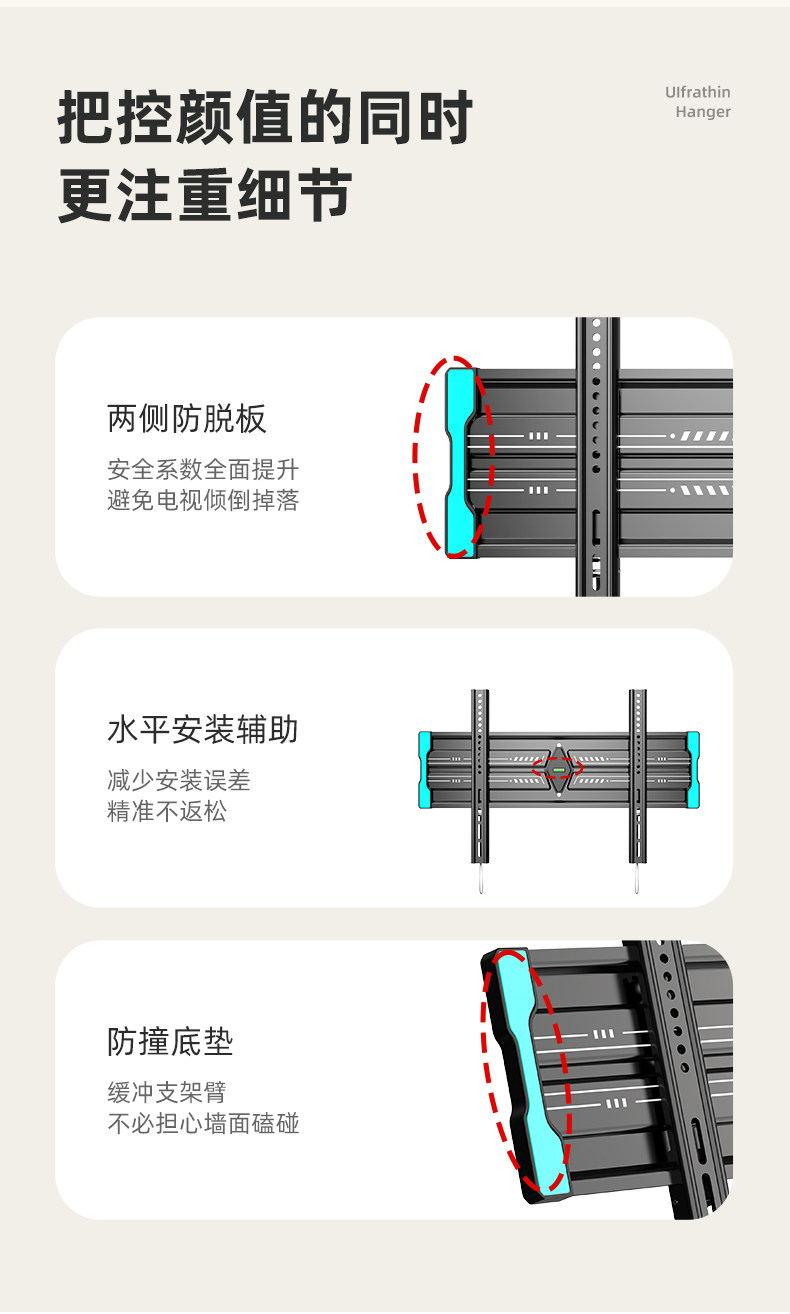 把控颜值的同时
更注重细节

Ulfrathin
Hanger

两侧防脱板

安全系数全面提升
避免电视倾倒掉落

水平安装辅助

减少安装误差
精准不返松

防撞底垫

缓冲支架臂
不必担心墙面磕碰