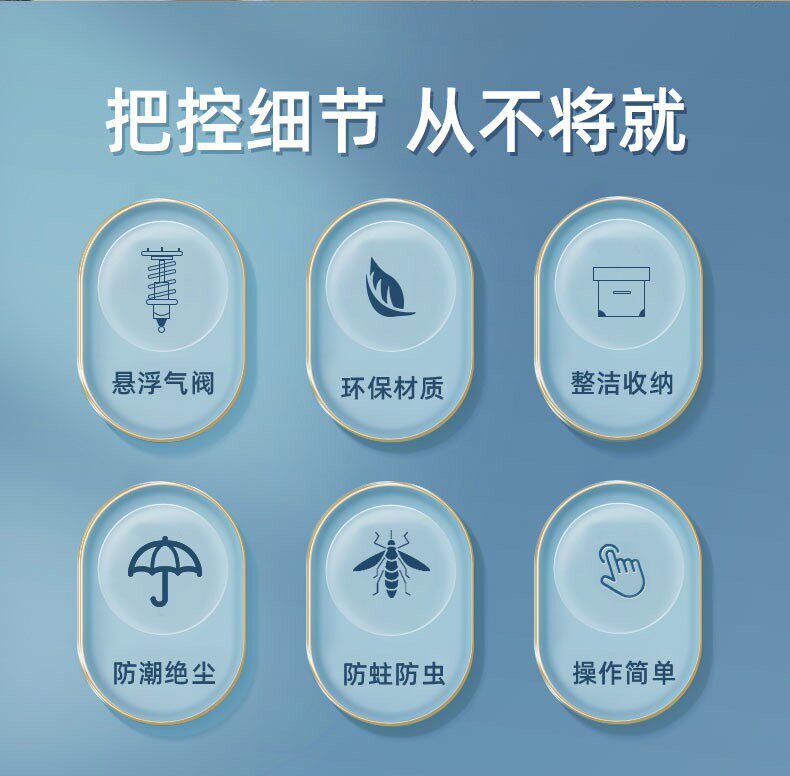 把控细节 从不将就

悬浮气阀

环保材质

整洁收纳

防潮绝尘

防蛀防虫

操作简单