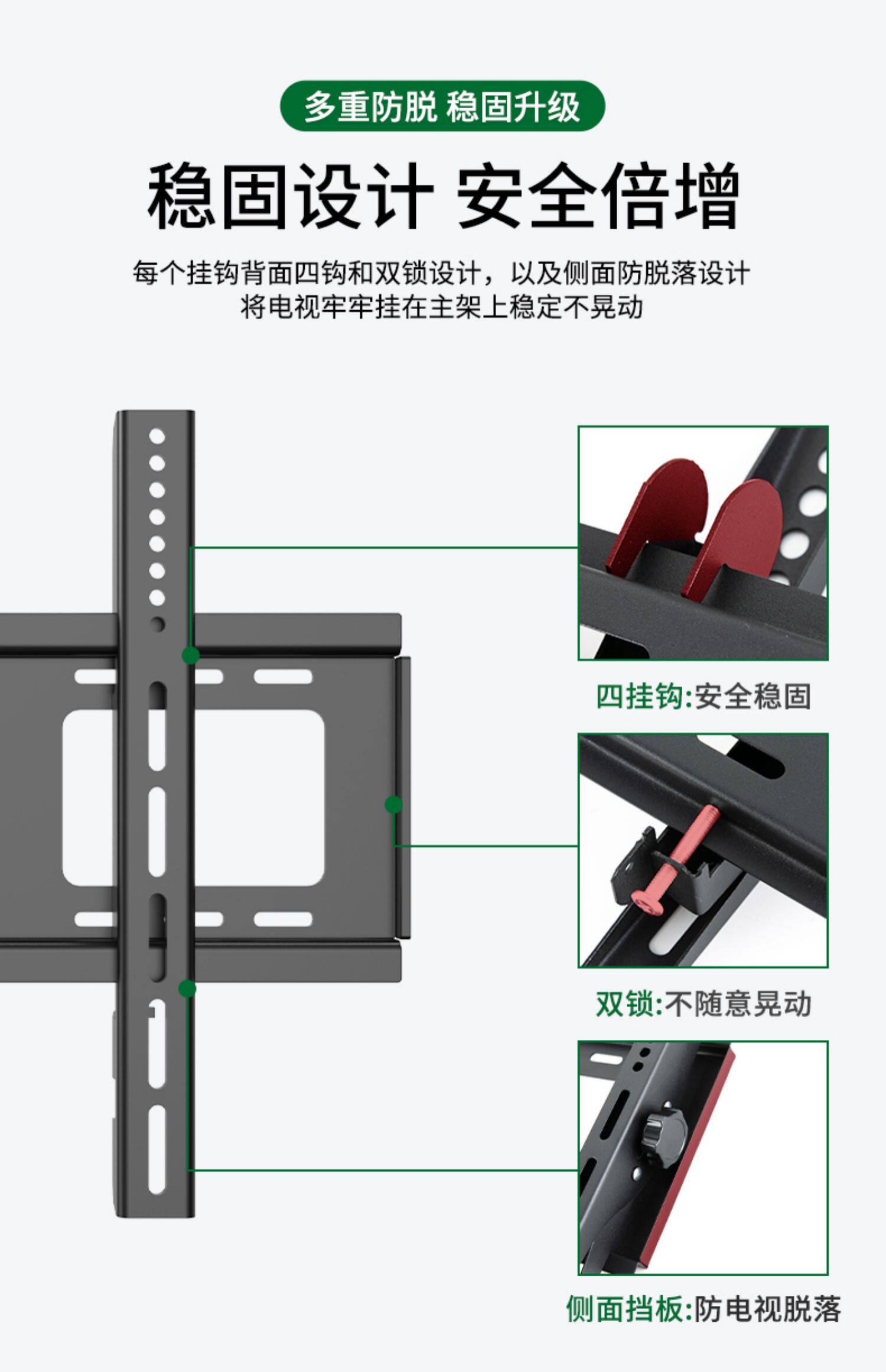 多重防脱 稳固升级

稳固设计 安全倍增

每个挂钩背面四钩和双锁设计，以及侧面防脱落设计
将电视牢牢挂在主架上稳定不晃动

四挂钩:安全稳固

双锁:不随意晃动

侧面挡板:防电视脱落