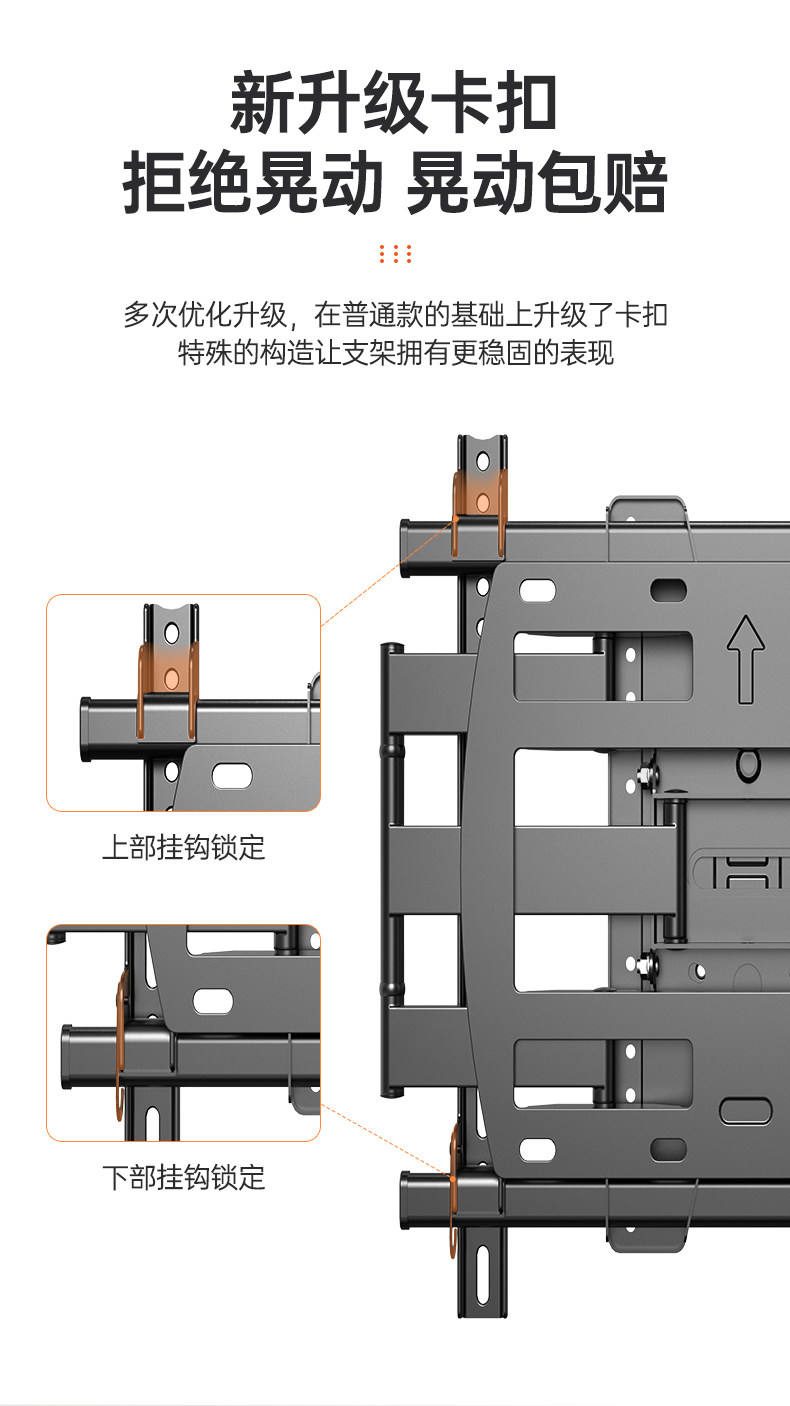 新升级卡扣
拒绝晃动 晃动包赔

多次优化升级，在普通款的基础上升级了卡扣
特殊的构造让支架拥有更稳固的表现

上部挂钩锁定

下部挂钩锁定