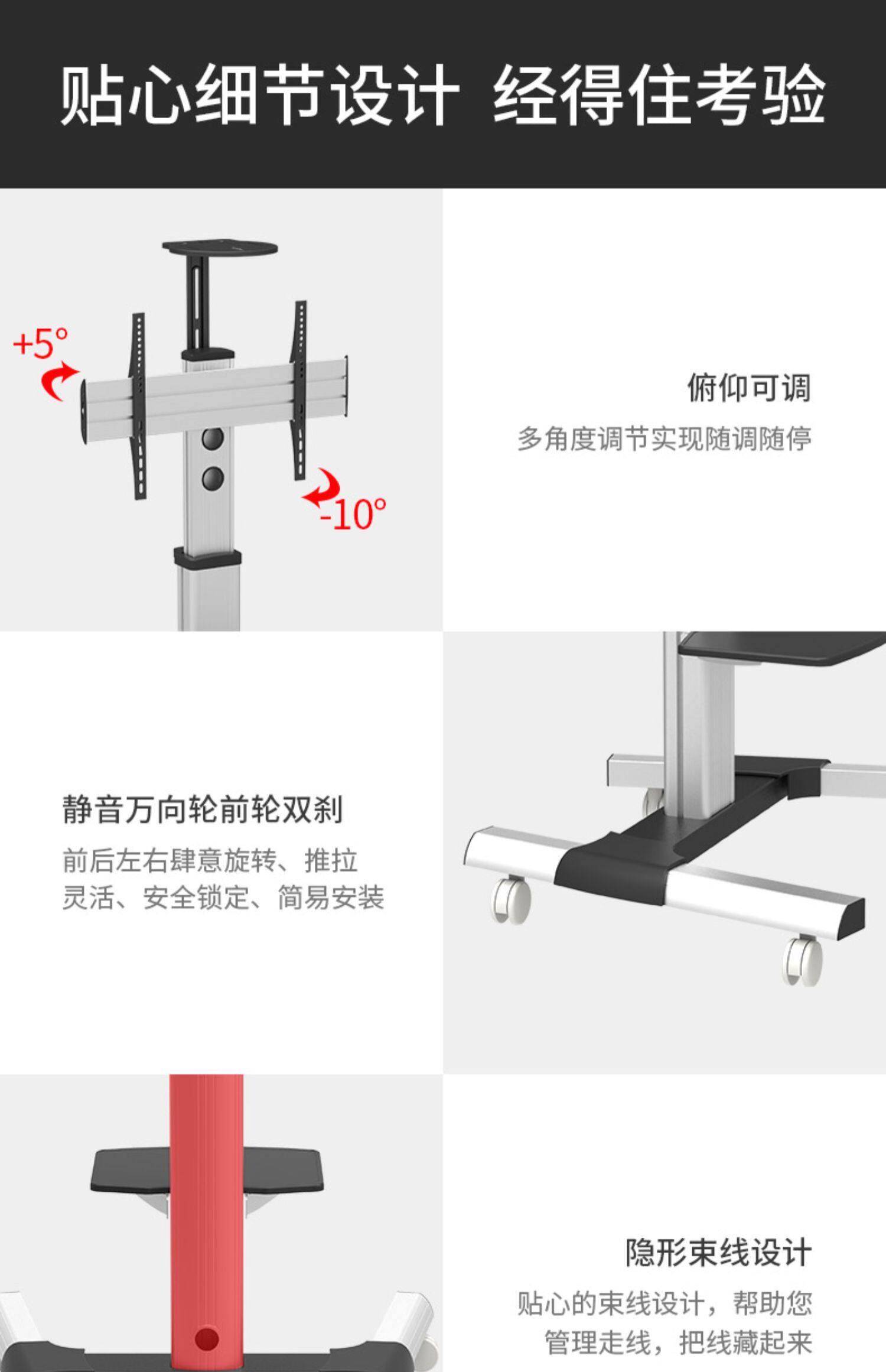 贴心细节设计 经得住考验

+5°

-10°

俯仰可调

多角度调节实现随调随停

静音万向轮前轮双刹

前后左右肆意旋转、推拉灵活、安全锁定、简易安装

隐形束线设计

贴心的束线设计，帮助您管理走线，把线藏起来