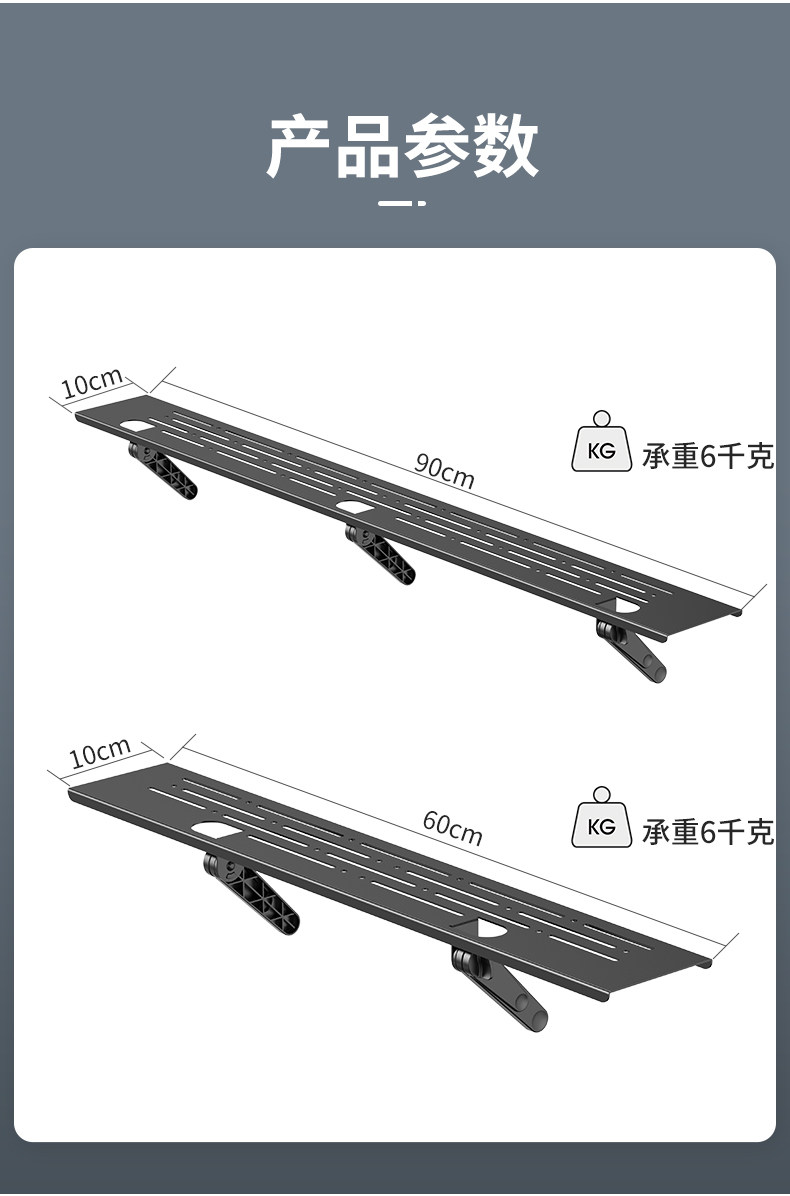 产品参数

10cm
90cm
KG 承重6千克

10cm
60cm
KG 承重6千克