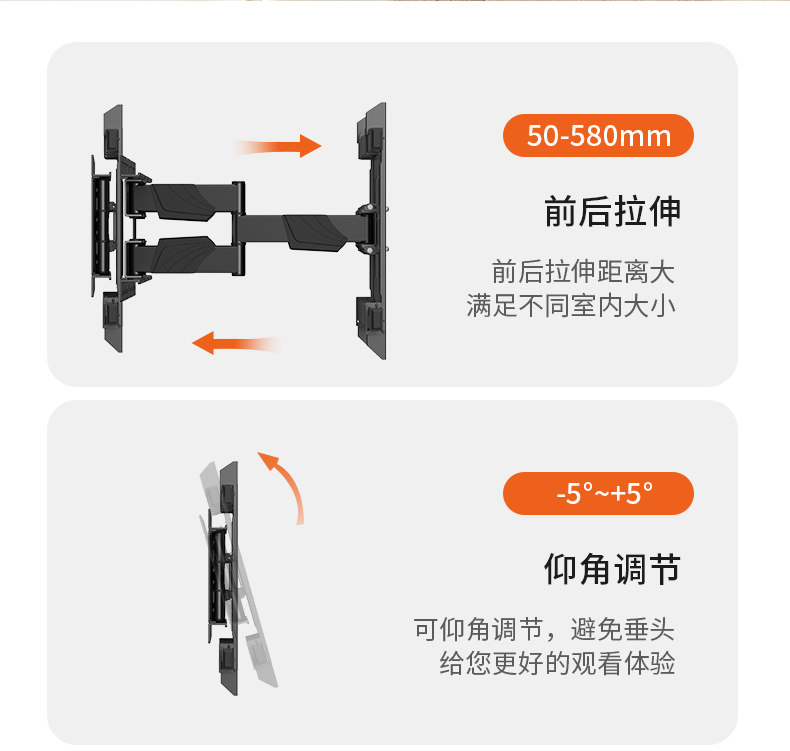 50-580mm

前后拉伸

前后拉伸距离大
满足不同室内大小

-5°~+5°

仰角调节

可仰角调节，避免垂头
给您更好的观看体验