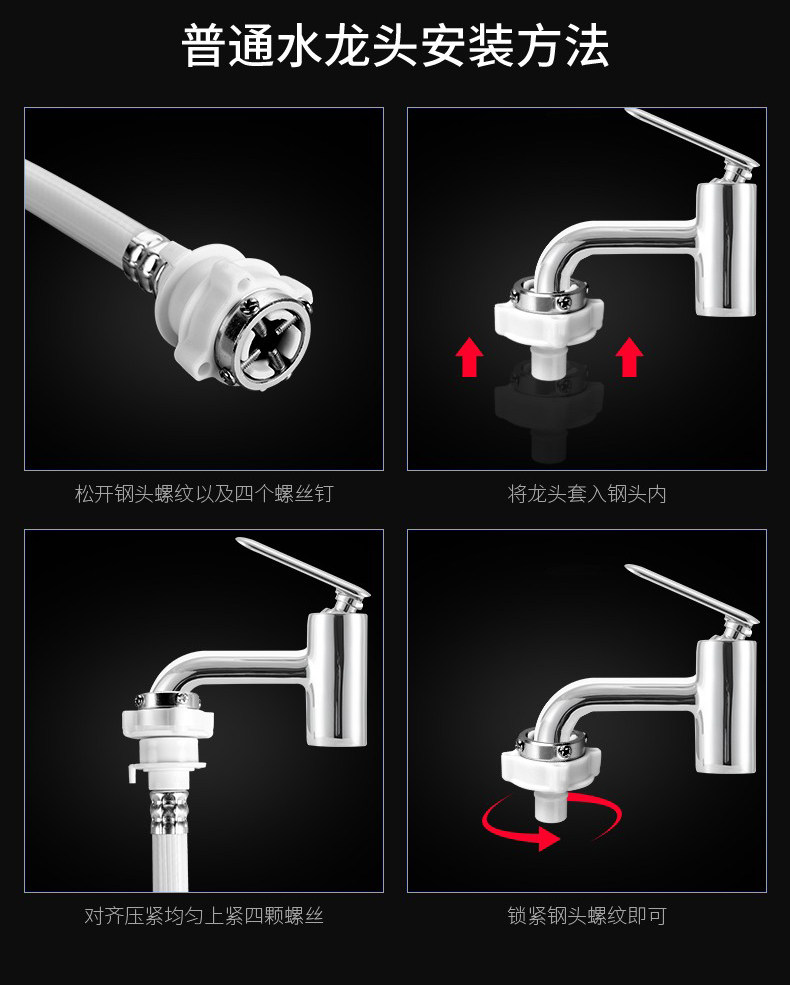 普通水龙头安装方法

松开钢头螺纹以及四个螺丝钉

将龙头套入钢头内

对齐压紧均匀上紧四颗螺丝

锁紧钢头螺纹即可