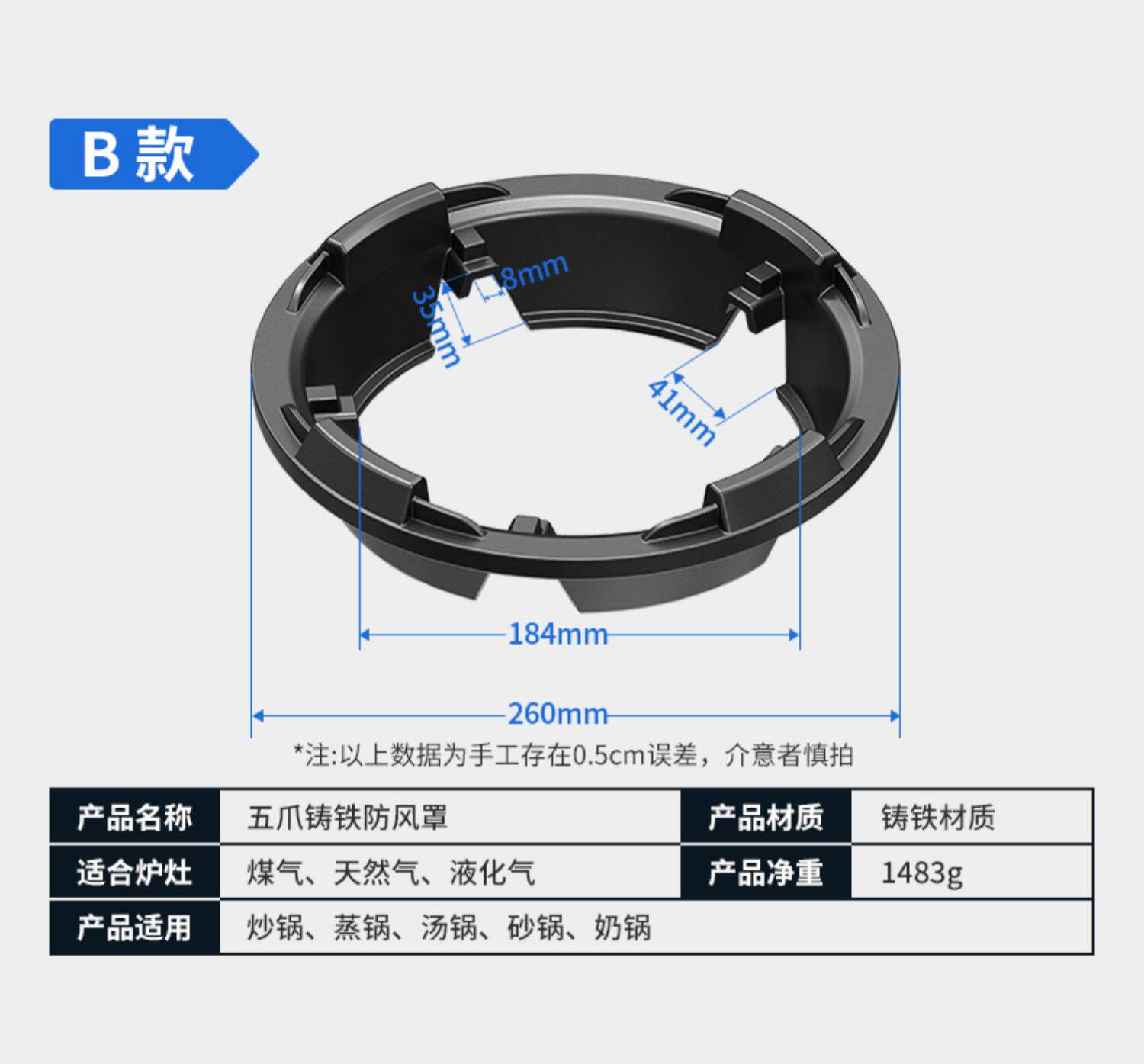 B 款

8mm
35mm
41mm
184mm
260mm

*注:以上数据为手工存在0.5cm误差，介意者慎拍

| 产品名称 | 五爪铸铁防风罩 | 产品材质 | 铸铁材质 |
|---|---|---|---|
| 适合炉灶 | 煤气、天然气、液化气 | 产品净重 | 1483g |
| 产品适用 | 炒锅、蒸锅、汤锅、砂锅、奶锅 | | |