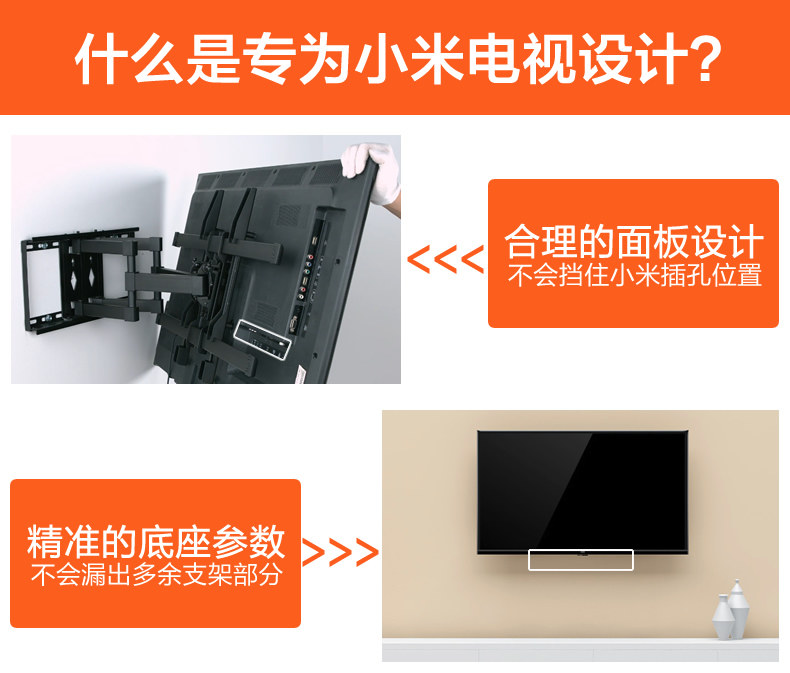 什么是专为小米电视设计?

<<<

合理的面板设计
不会挡住小米插孔位置

精准的底座参数
不会漏出多余支架部分

>>>