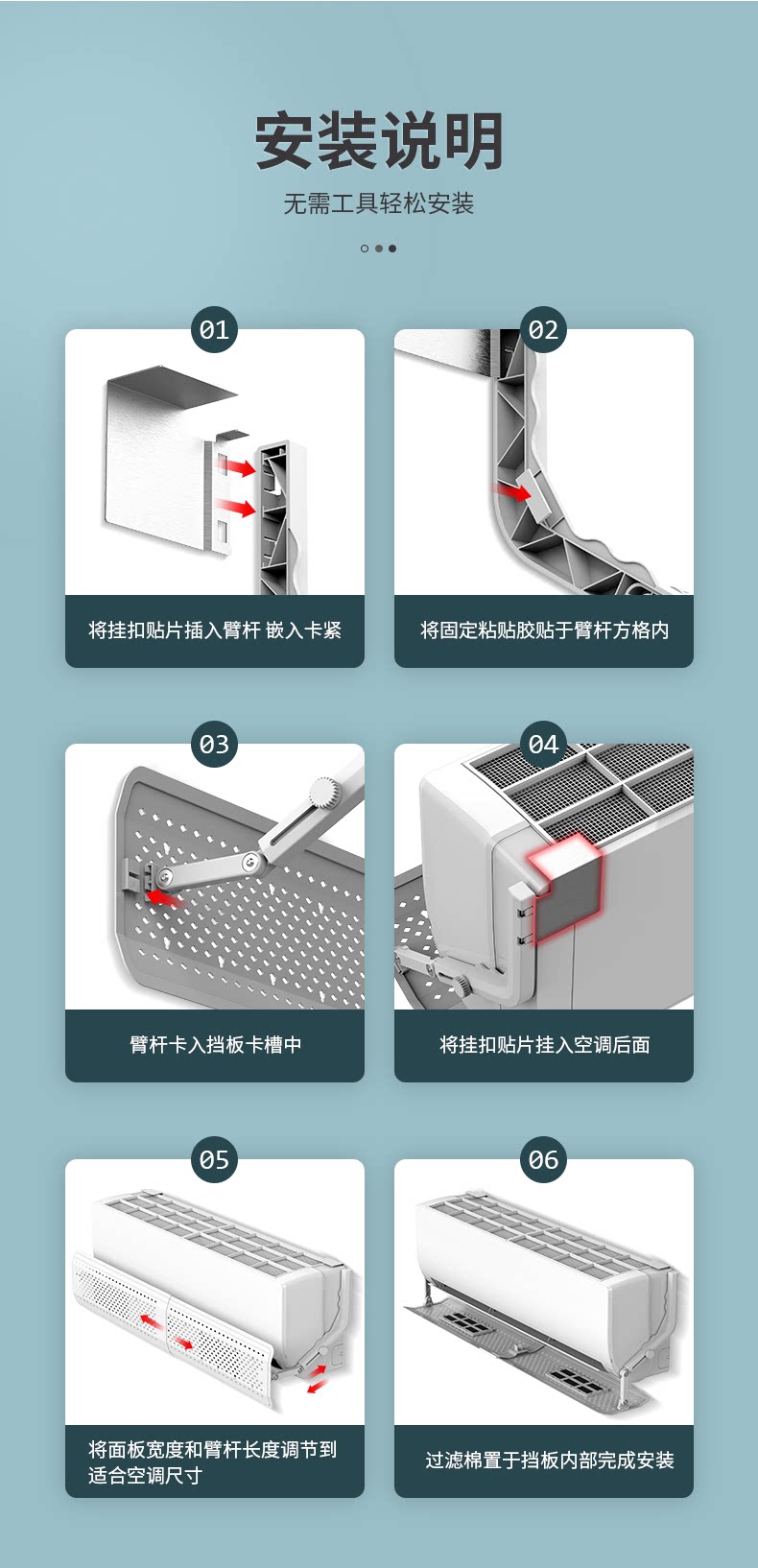 安装说明

无需工具轻松安装

01

将挂扣贴片插入臂杆 嵌入卡紧

02

将固定粘贴胶贴于臂杆方格内

03

臂杆卡入挡板卡槽中

04

将挂扣贴片挂入空调后面

05

将面板宽度和臂杆长度调节到适合空调尺寸

06

过滤棉置于挡板内部完成安装