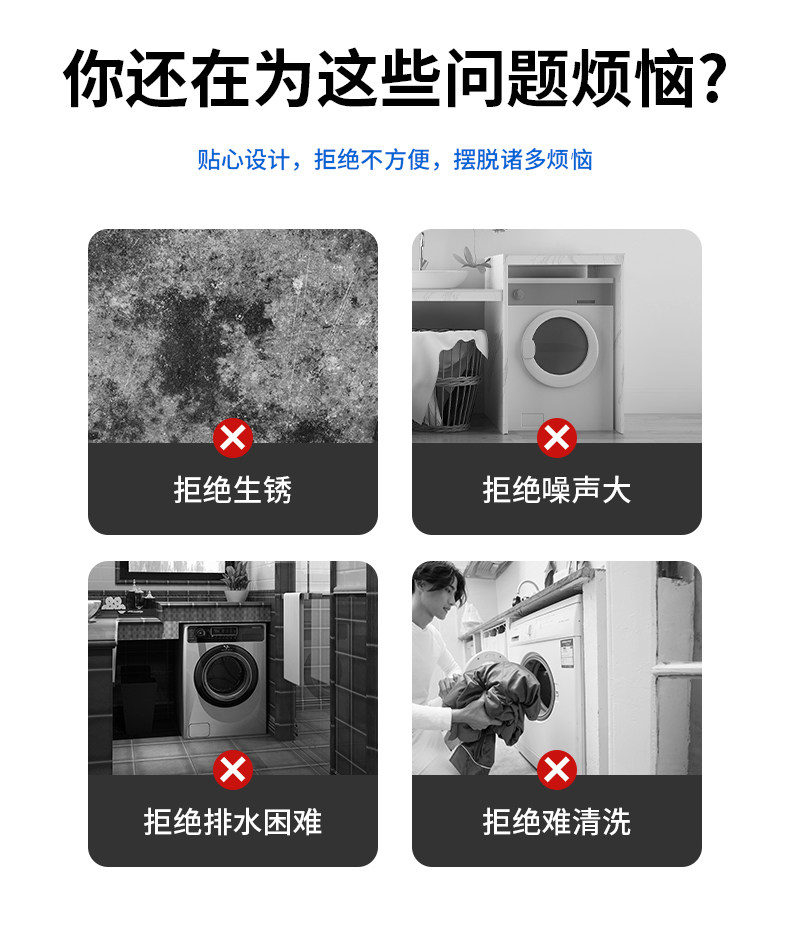 你还在为这些问题烦恼?

贴心设计，拒绝不方便，摆脱诸多烦恼

拒绝生锈

拒绝噪声大

拒绝排水困难

拒绝难清洗