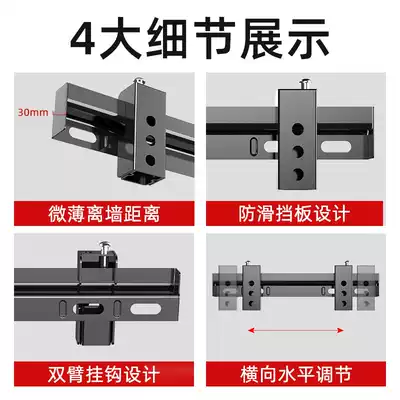 4大细节展示

30mm

微薄离墙距离

防滑挡板设计

双臂挂钩设计

横向水平调节