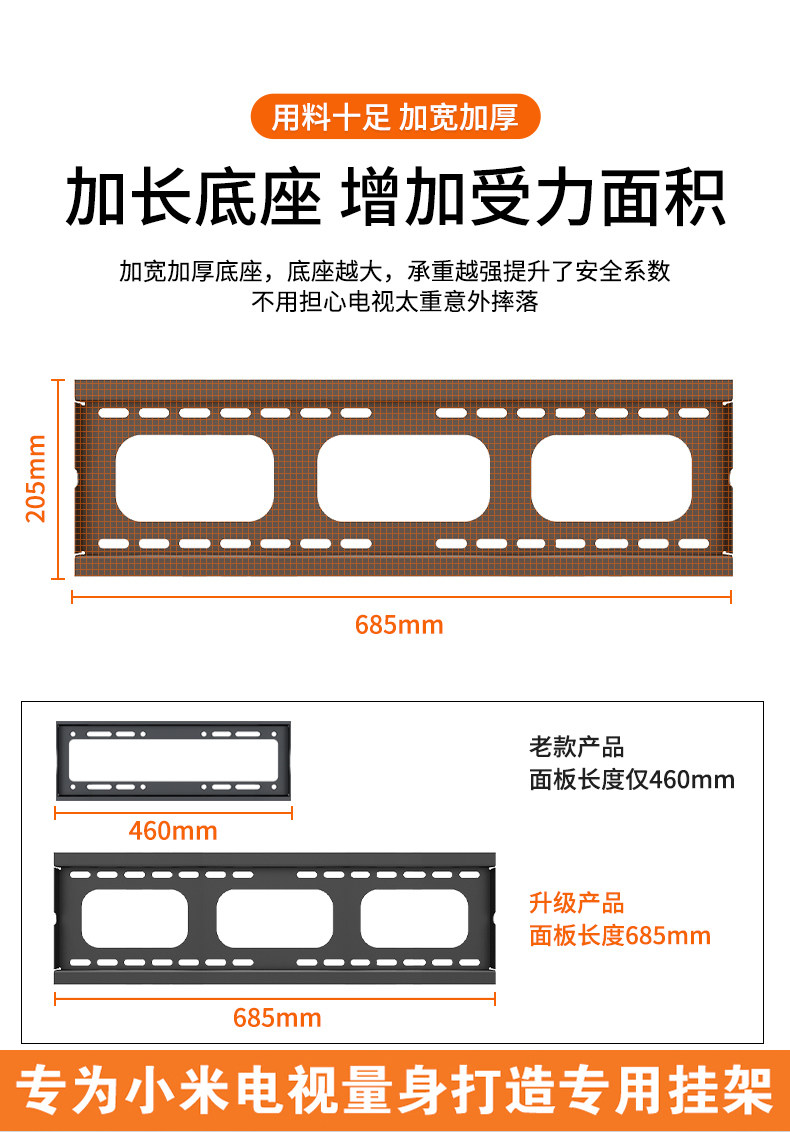 用料十足 加宽加厚

加长底座 增加受力面积

加宽加厚底座，底座越大，承重越强提升了安全系数
不用担心电视太重意外摔落

205mm

685mm

460mm

老款产品
面板长度仅460mm

685mm

升级产品
面板长度685mm

专为小米电视量身打造专用挂架