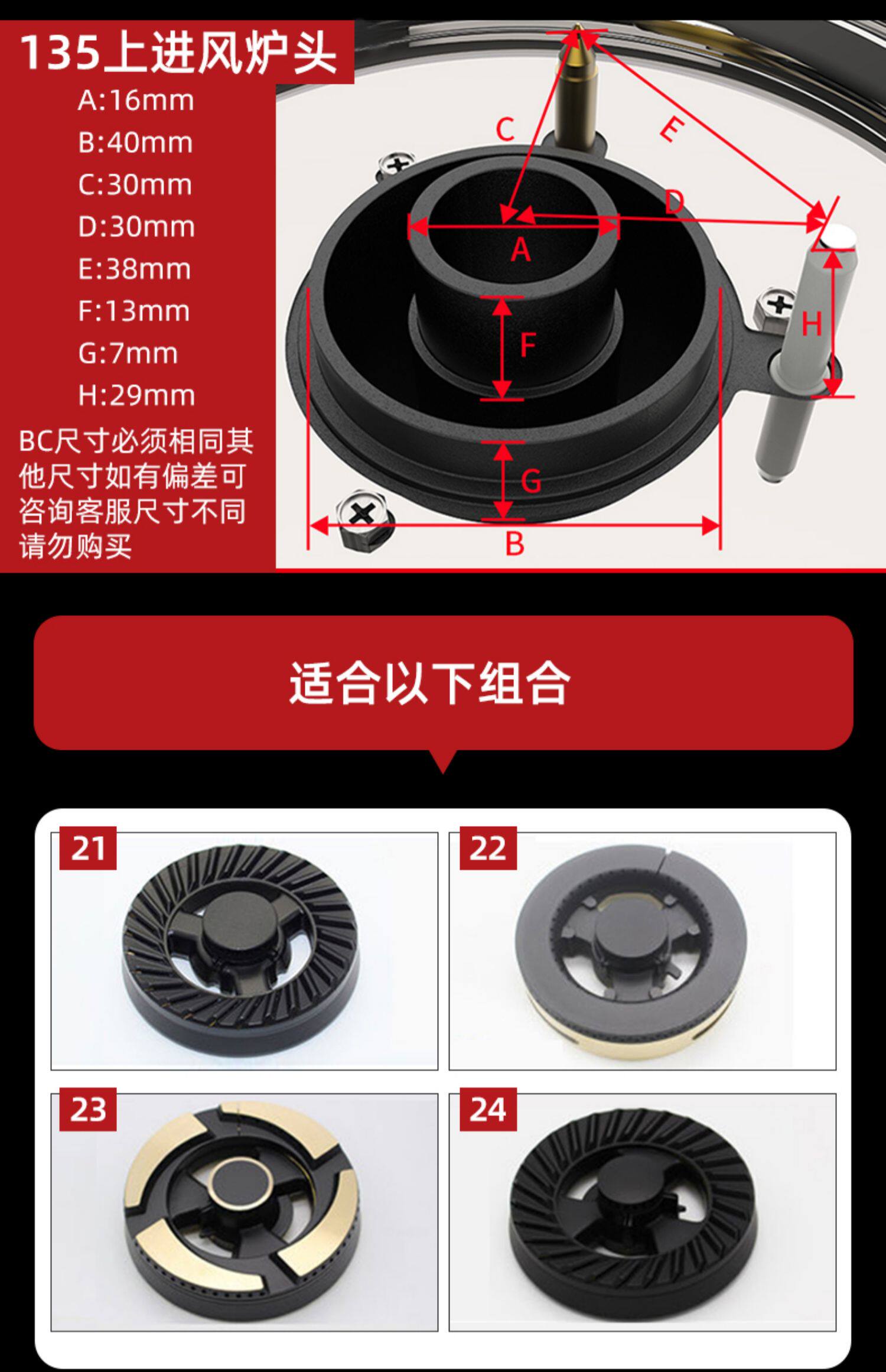 135上进风炉头

A:16mm
B:40mm
C:30mm
D:30mm
E:38mm
F:13mm
G:7mm
H:29mm

BC尺寸必须相同其他尺寸如有偏差可咨询客服尺寸不同请勿购买

C
E
D
A
F
H
G
B

适合以下组合

21
22
23
24