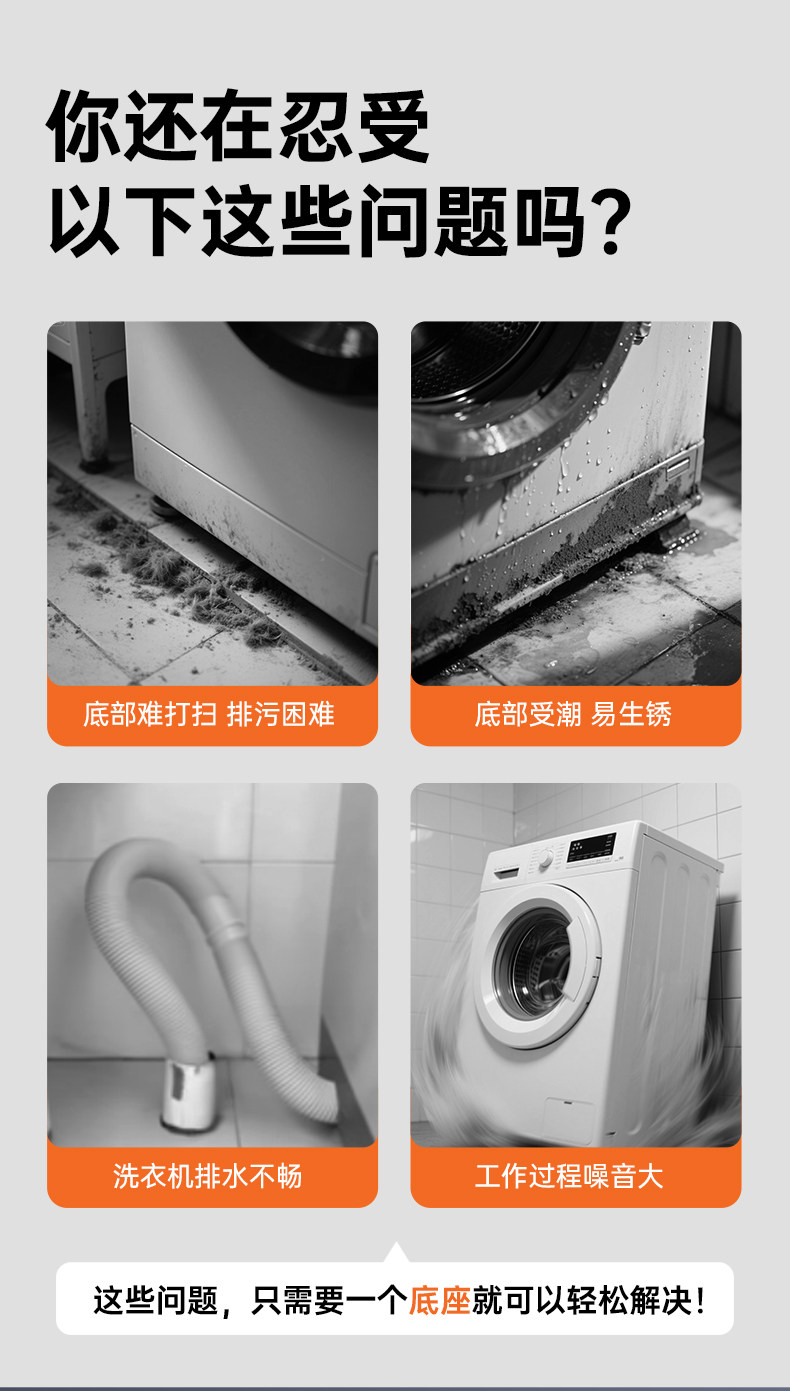 你还在忍受
以下这些问题吗？

底部难打扫 排污困难

底部受潮 易生锈

洗衣机排水不畅

工作过程噪音大

这些问题，只需要一个底座就可以轻松解决！