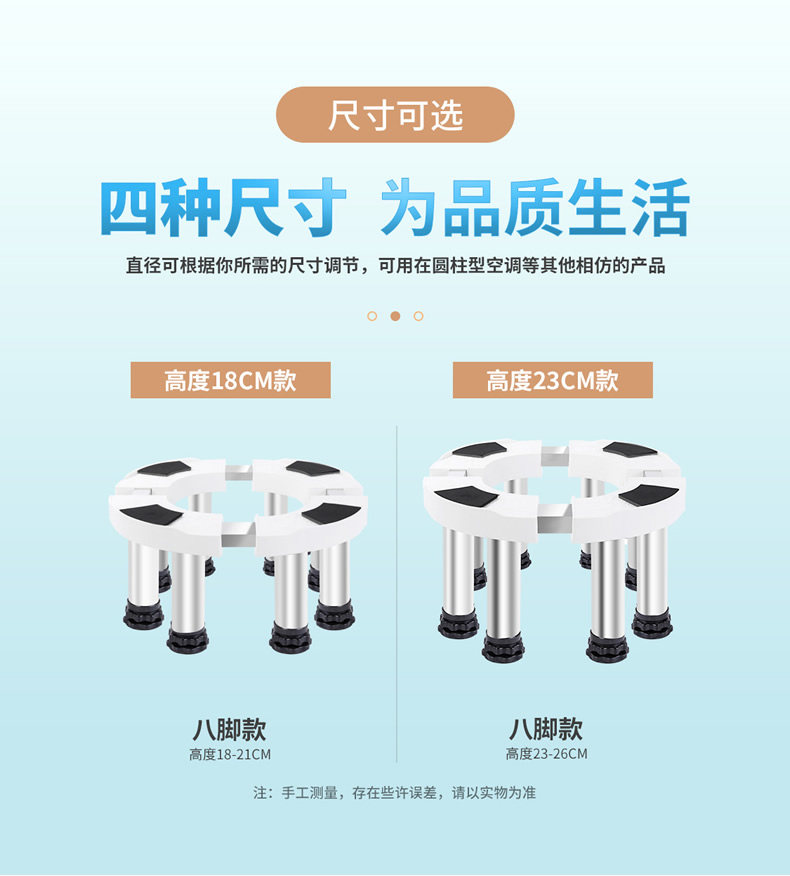 尺寸可选

四种尺寸 为品质生活

直径可根据你所需的尺寸调节，可用在圆柱型空调等其他相仿的产品

高度18CM款

八脚款
高度18-21CM

高度23CM款

八脚款
高度23-26CM

注：手工测量，存在些许误差，请以实物为准