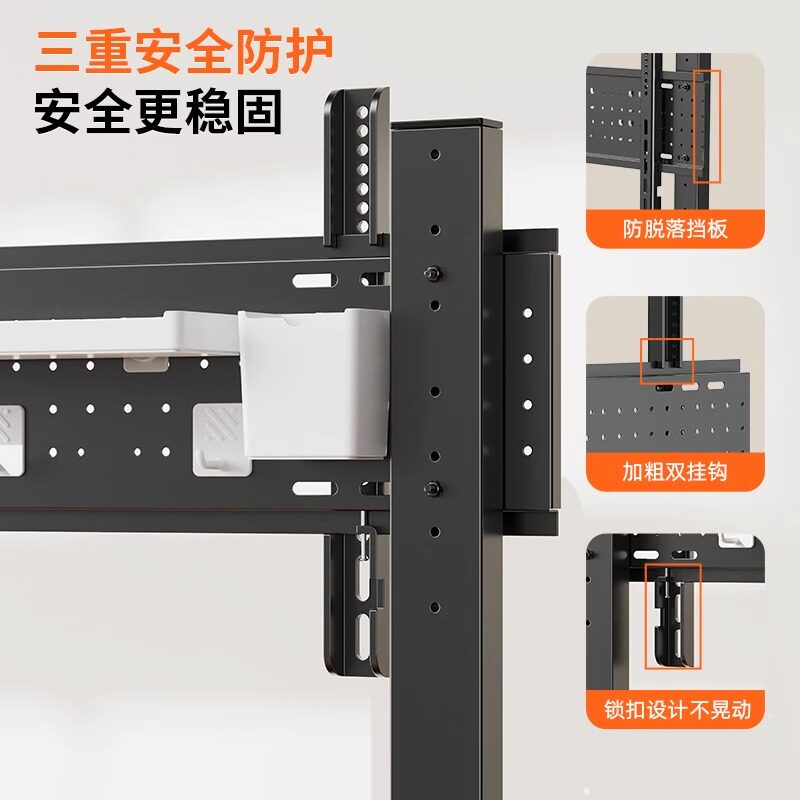 三重安全防护
安全更稳固

防脱落挡板

加粗双挂钩

锁扣设计不晃动