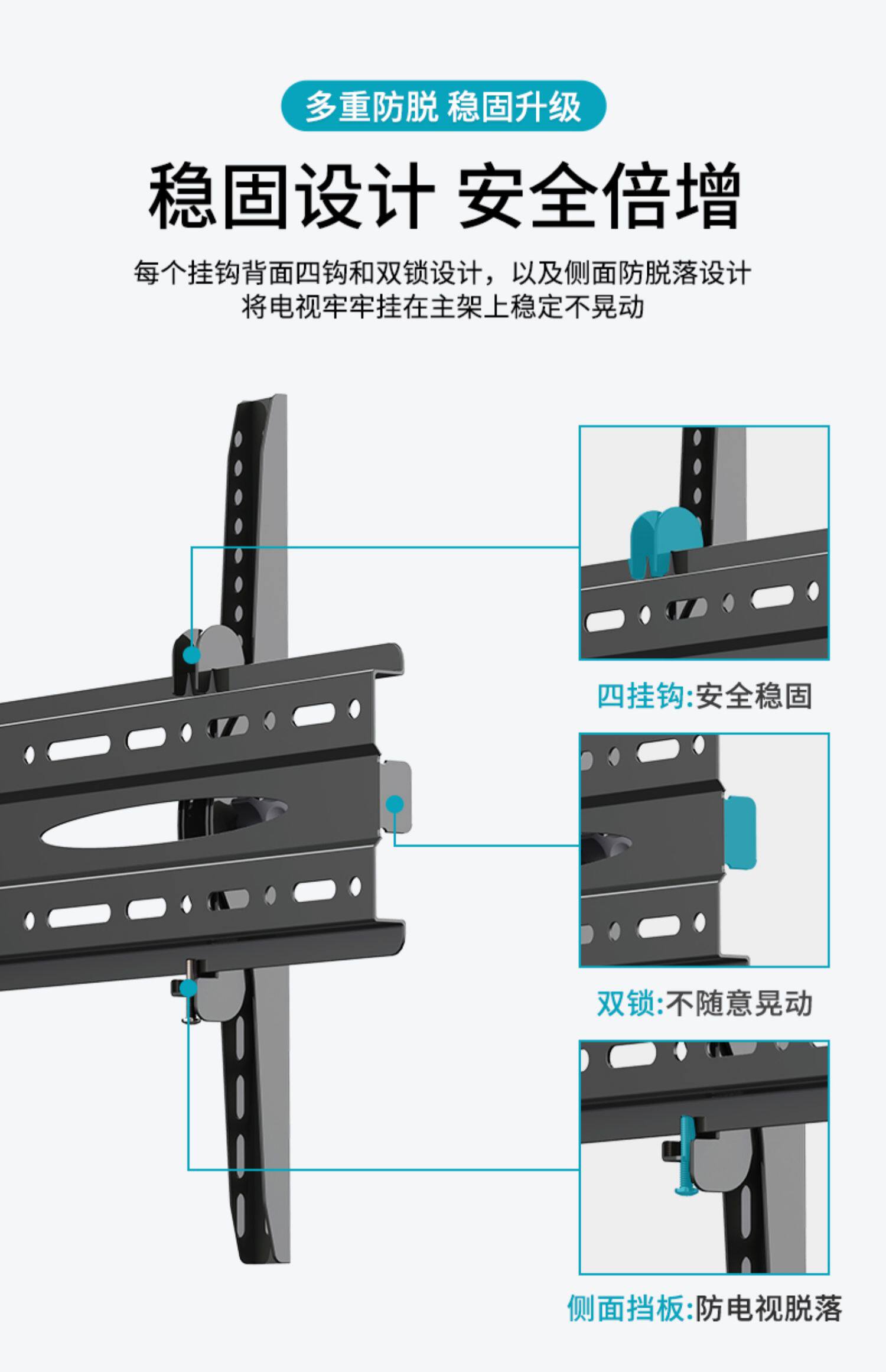 多重防脱 稳固升级

稳固设计 安全倍增

每个挂钩背面四钩和双锁设计，以及侧面防脱落设计
将电视牢牢挂在主架上稳定不晃动

四挂钩:安全稳固

双锁:不随意晃动

侧面挡板:防电视脱落