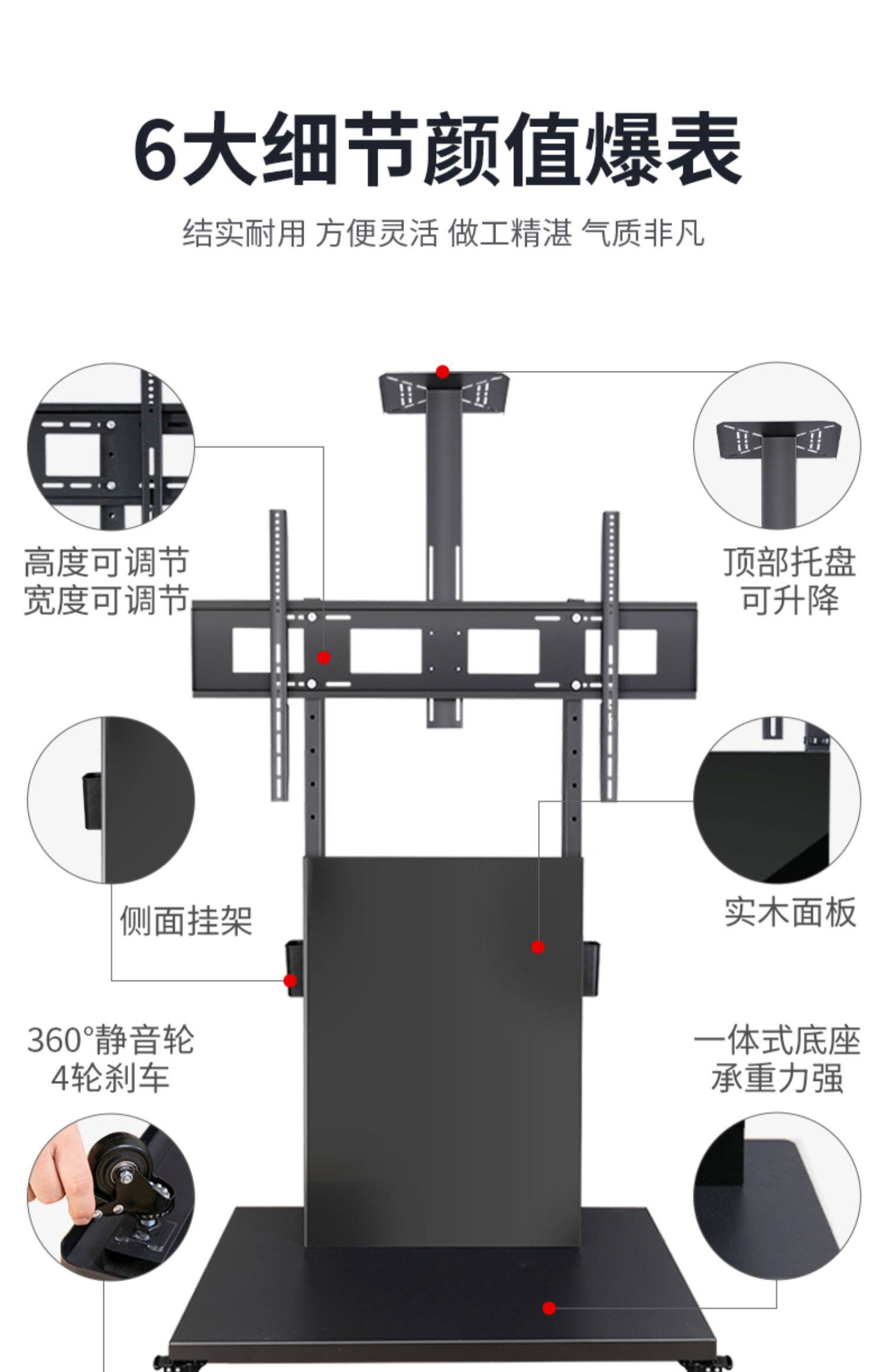 6大细节颜值爆表

结实耐用 方便灵活 做工精湛 气质非凡

高度可调节
宽度可调节

顶部托盘
可升降

侧面挂架

实木面板

360°静音轮
4轮刹车

一体式底座
承重力强