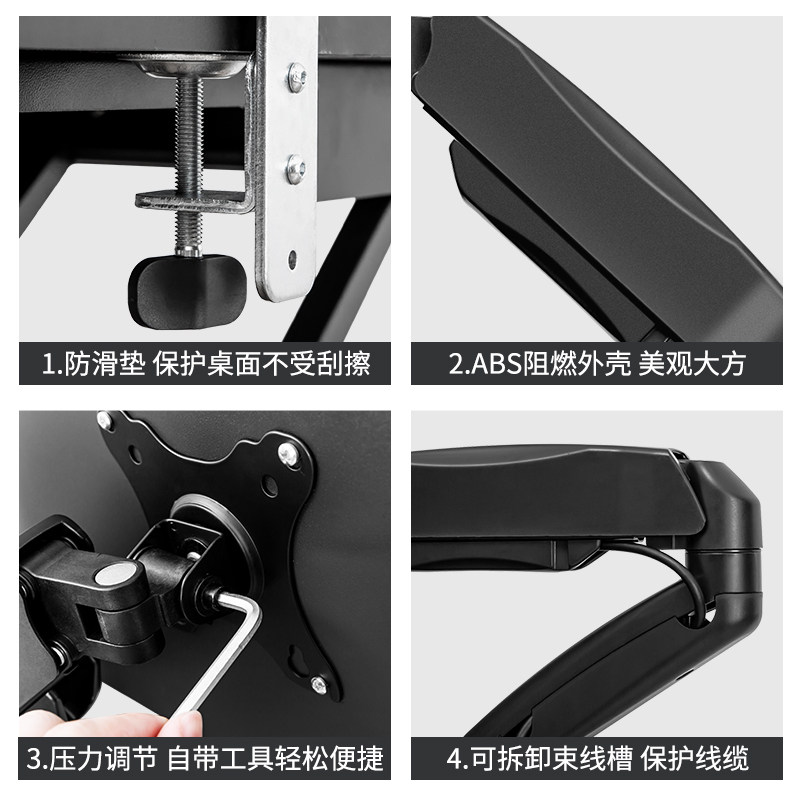 1.防滑垫 保护桌面不受刮擦

2.ABS阻燃外壳 美观大方

3.压力调节 自带工具轻松便捷

4.可拆卸束线槽 保护线缆