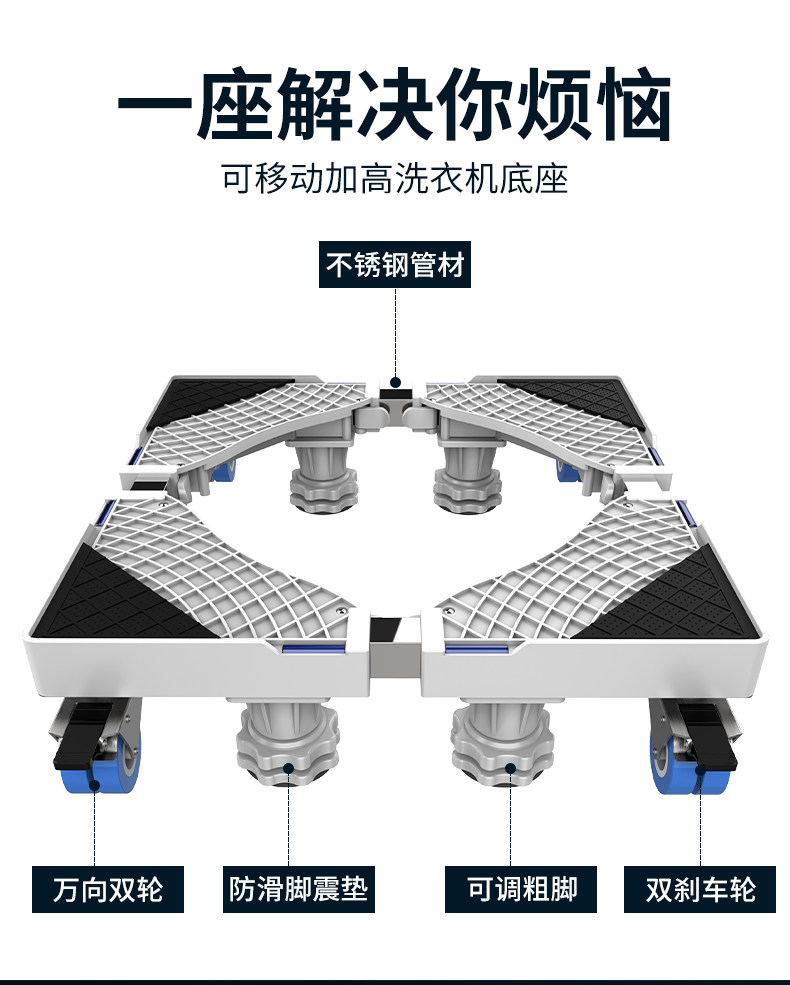 一座解决你烦恼

可移动加高洗衣机底座

不锈钢管材

万向双轮

防滑脚震垫

可调粗脚

双刹车轮