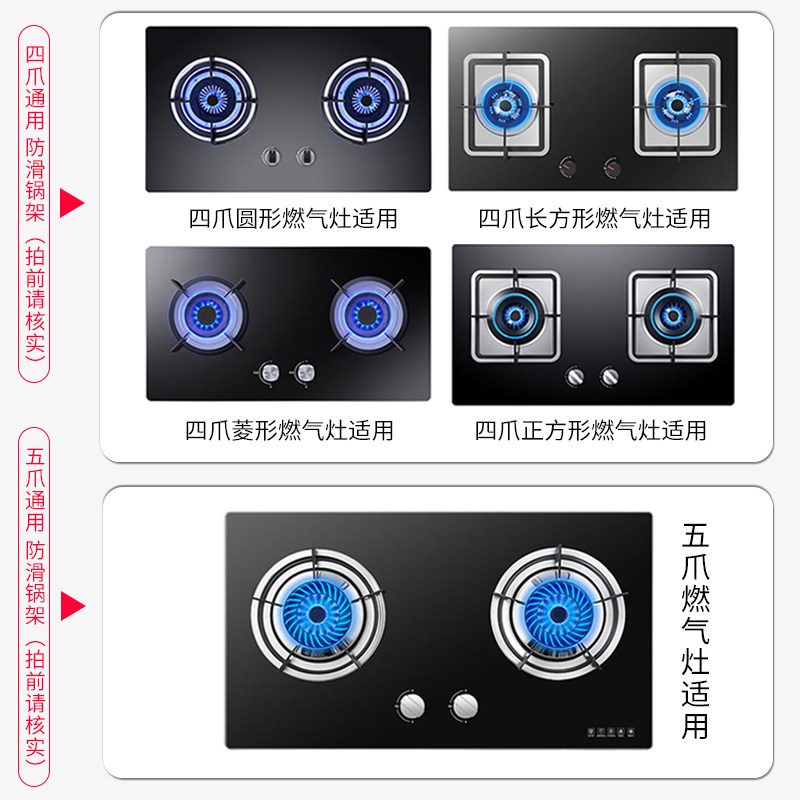 四爪通用 防滑锅架（拍前请核实）

四爪圆形燃气灶适用

四爪长方形燃气灶适用

四爪菱形燃气灶适用

四爪正方形燃气灶适用

五爪通用 防滑锅架（拍前请核实）

五爪燃气灶适用