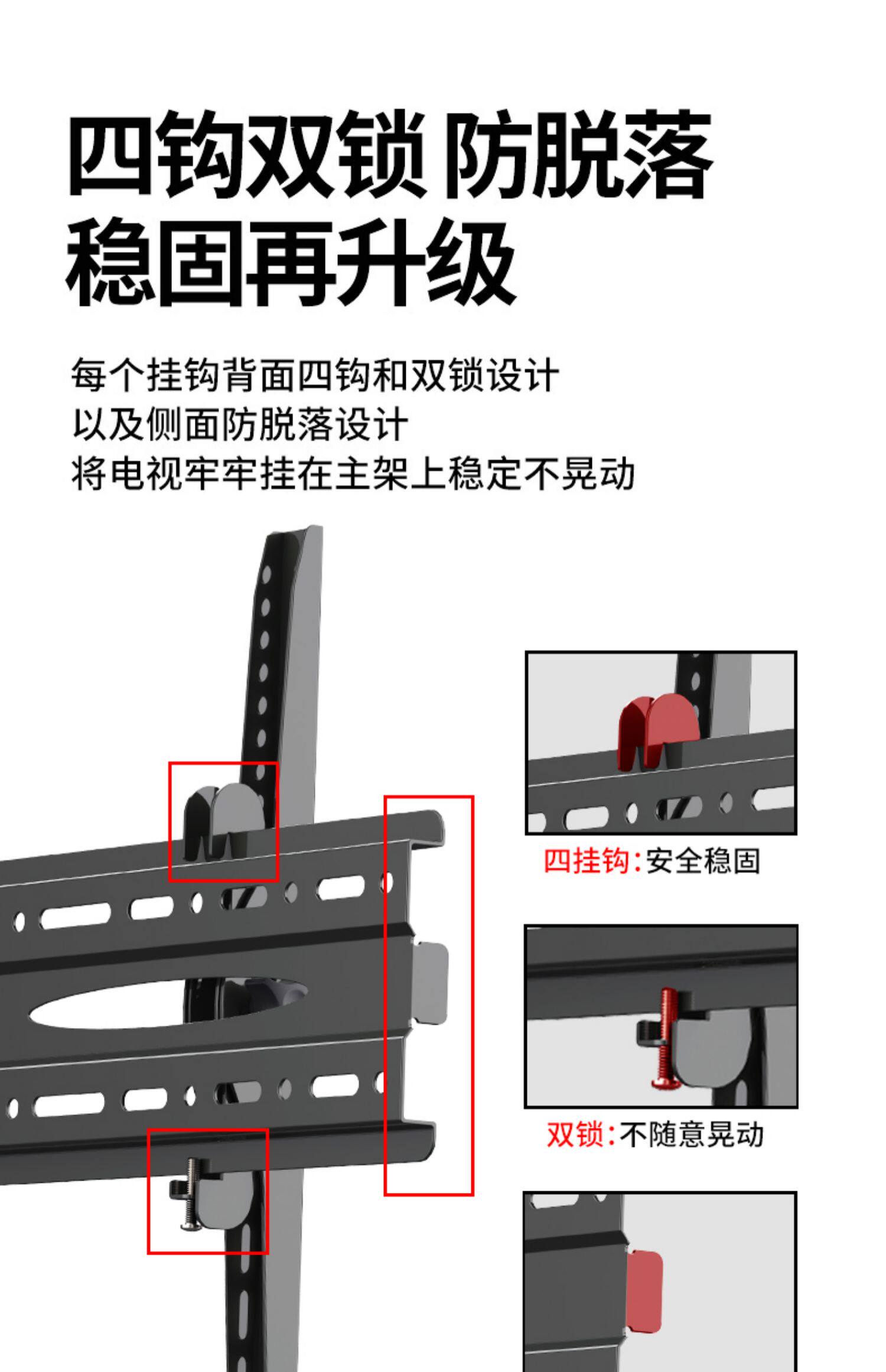 四钩双锁 防脱落
稳固再升级

每个挂钩背面四钩和双锁设计
以及侧面防脱落设计
将电视牢牢挂在主架上稳定不晃动

四挂钩:安全稳固

双锁:不随意晃动