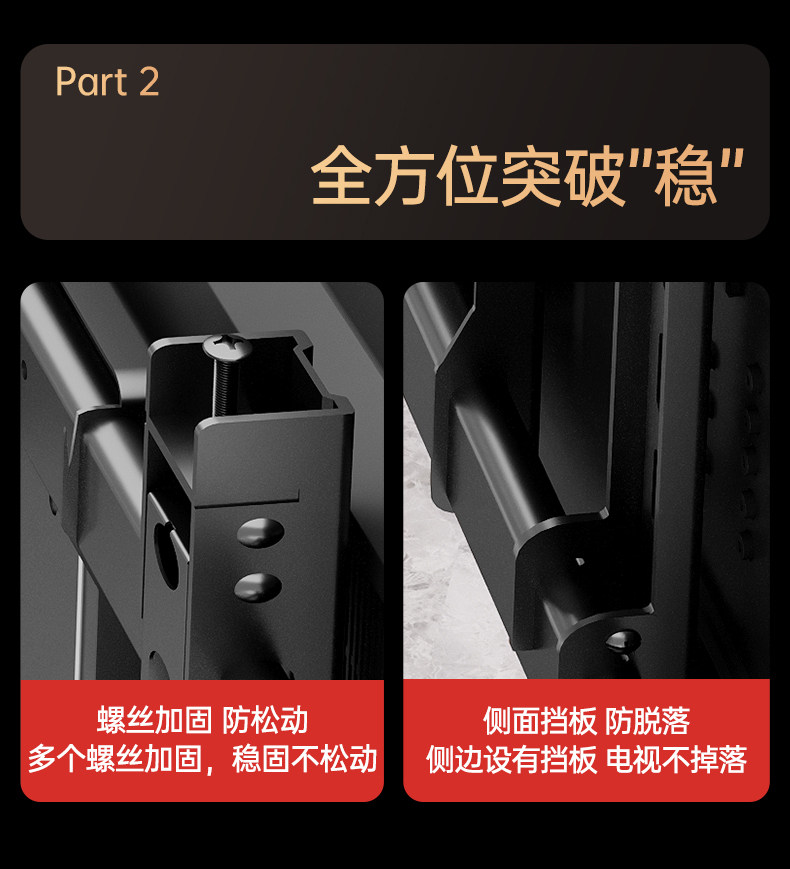 Part 2

全方位突破"稳"

螺丝加固 防松动
多个螺丝加固，稳固不松动

侧面挡板 防脱落
侧边设有挡板 电视不掉落