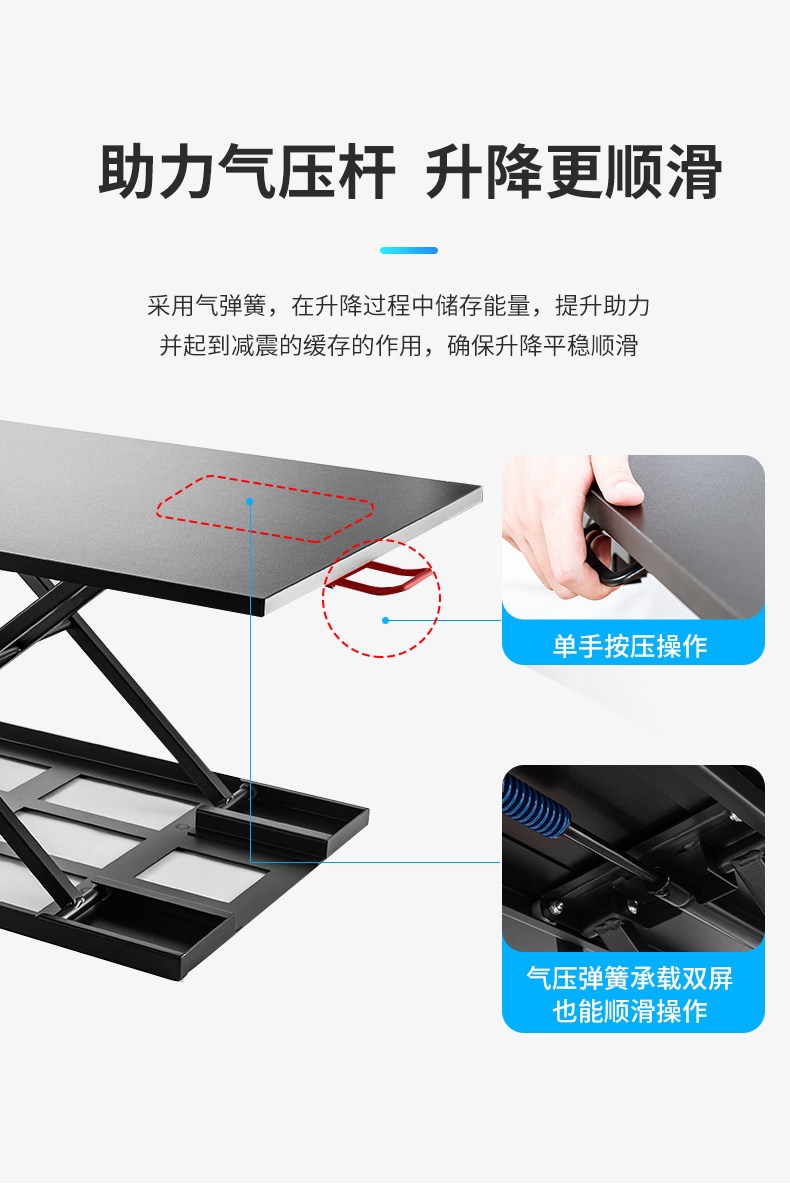 助力气压杆 升降更顺滑

采用气弹簧，在升降过程中储存能量，提升助力
并起到减震的缓存的作用，确保升降平稳顺滑

单手按压操作

气压弹簧承载双屏
也能顺滑操作