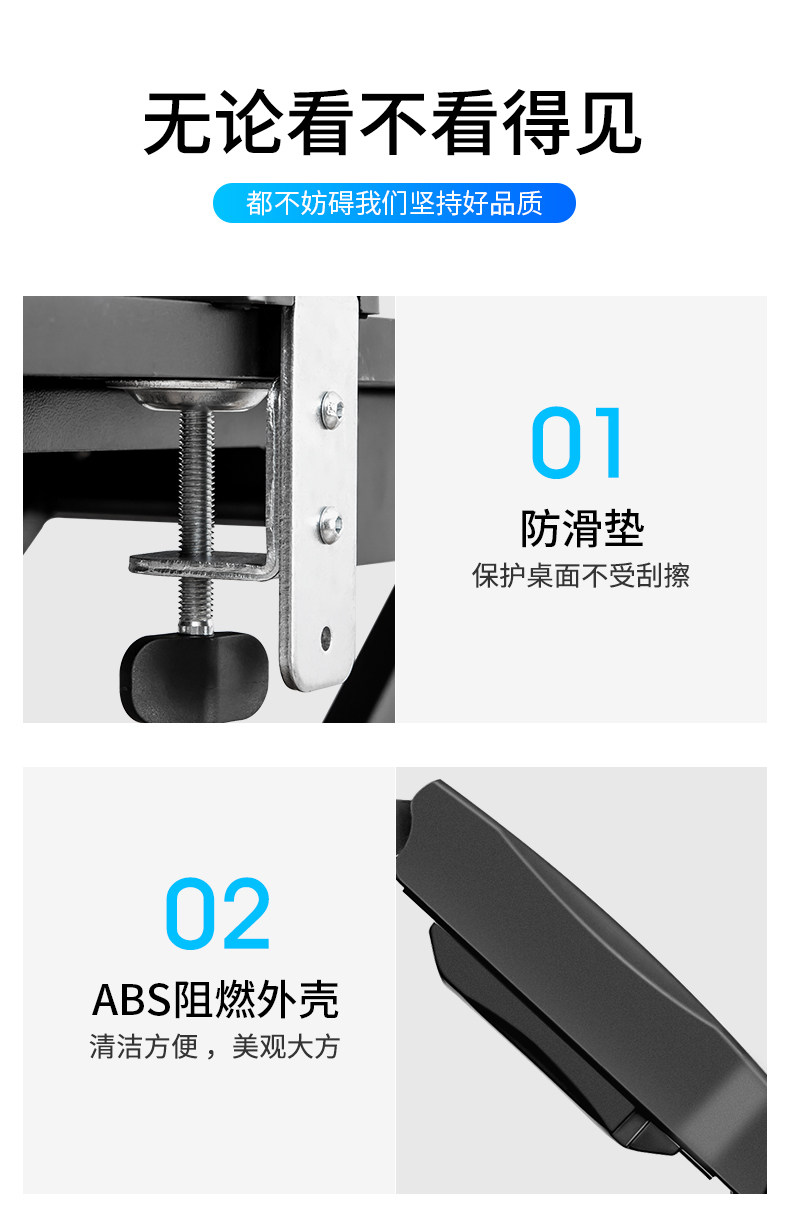 无论看不看得见

都不妨碍我们坚持好品质

01

防滑垫

保护桌面不受刮擦

02

ABS阻燃外壳

清洁方便，美观大方