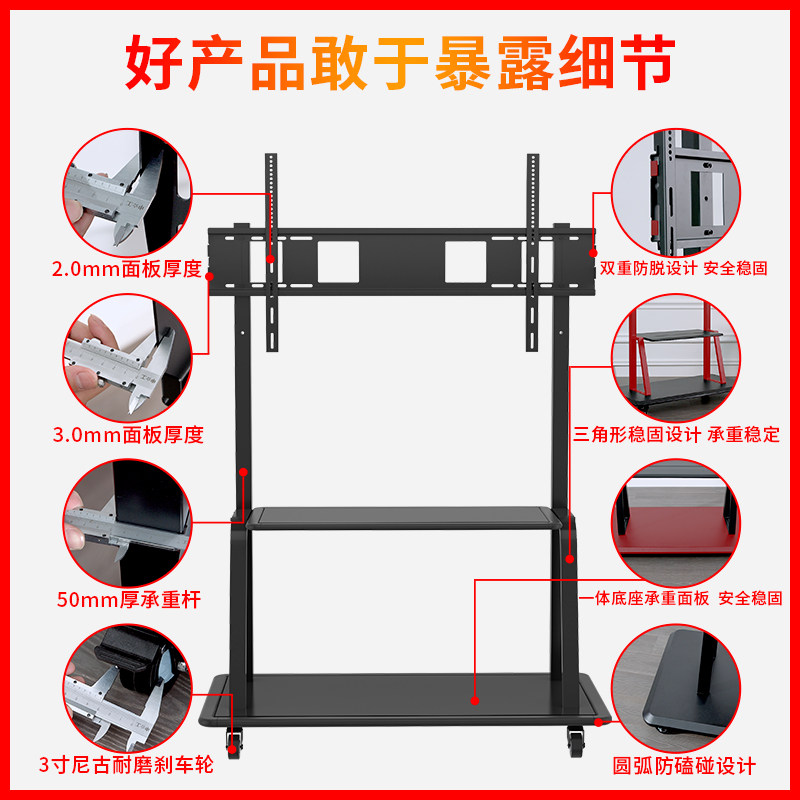 好产品敢于暴露细节

2.0mm面板厚度

3.0mm面板厚度

50mm厚承重杆

3寸尼古耐磨刹车轮

双重防脱设计 安全稳固

三角形稳固设计 承重稳定

一体底座承重面板 安全稳固

圆弧防磕碰设计