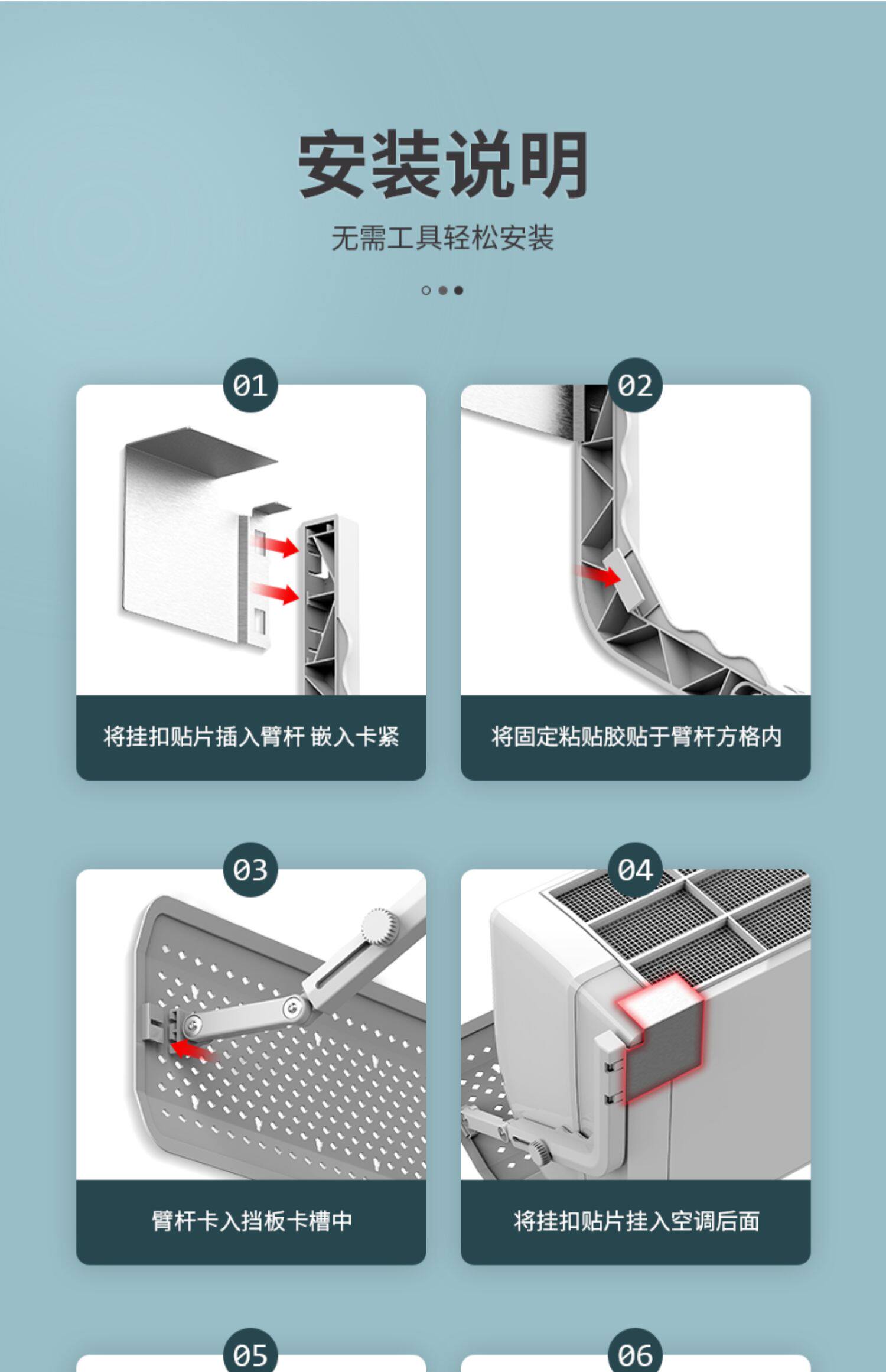 安装说明

无需工具轻松安装

01

将挂扣贴片插入臂杆 嵌入卡紧

02

将固定粘贴胶贴于臂杆方格内

03

臂杆卡入挡板卡槽中

04

将挂扣贴片挂入空调后面

05

06