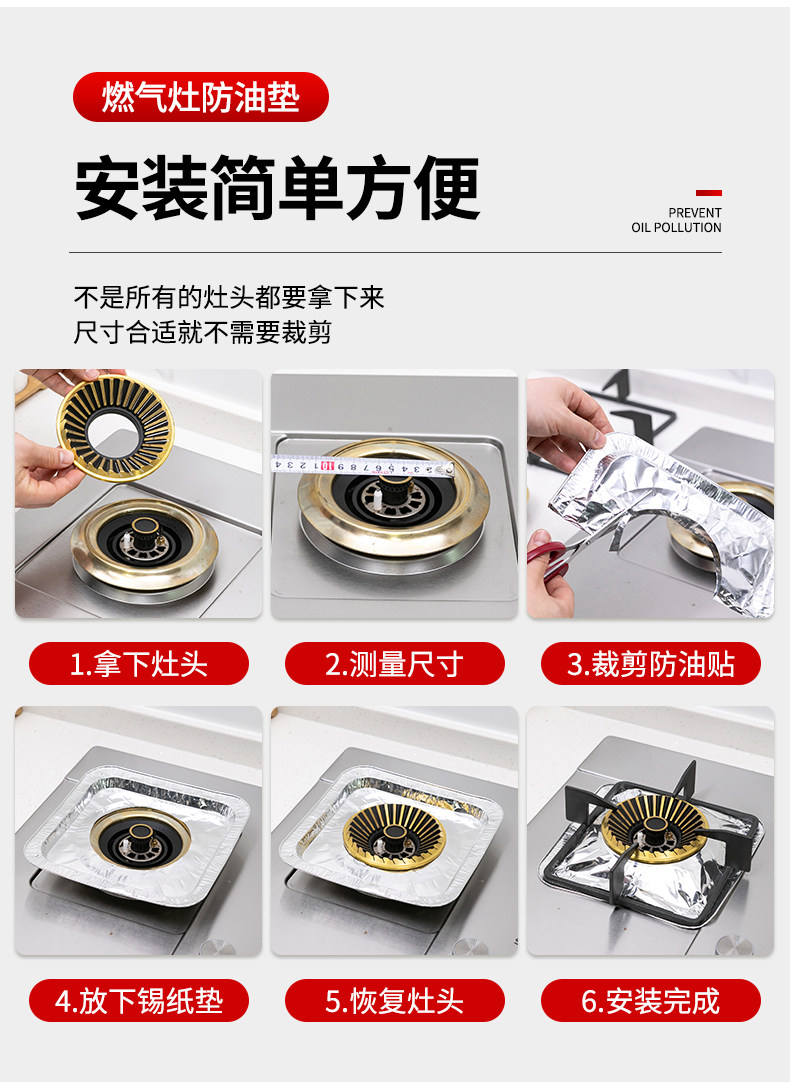 燃气灶防油垫

安装简单方便

PREVENT
OIL POLLUTION

不是所有的灶头都要拿下来
尺寸合适就不需要裁剪

1.拿下灶头

2.测量尺寸

3.裁剪防油贴

4.放下锡纸垫

5.恢复灶头

6.安装完成