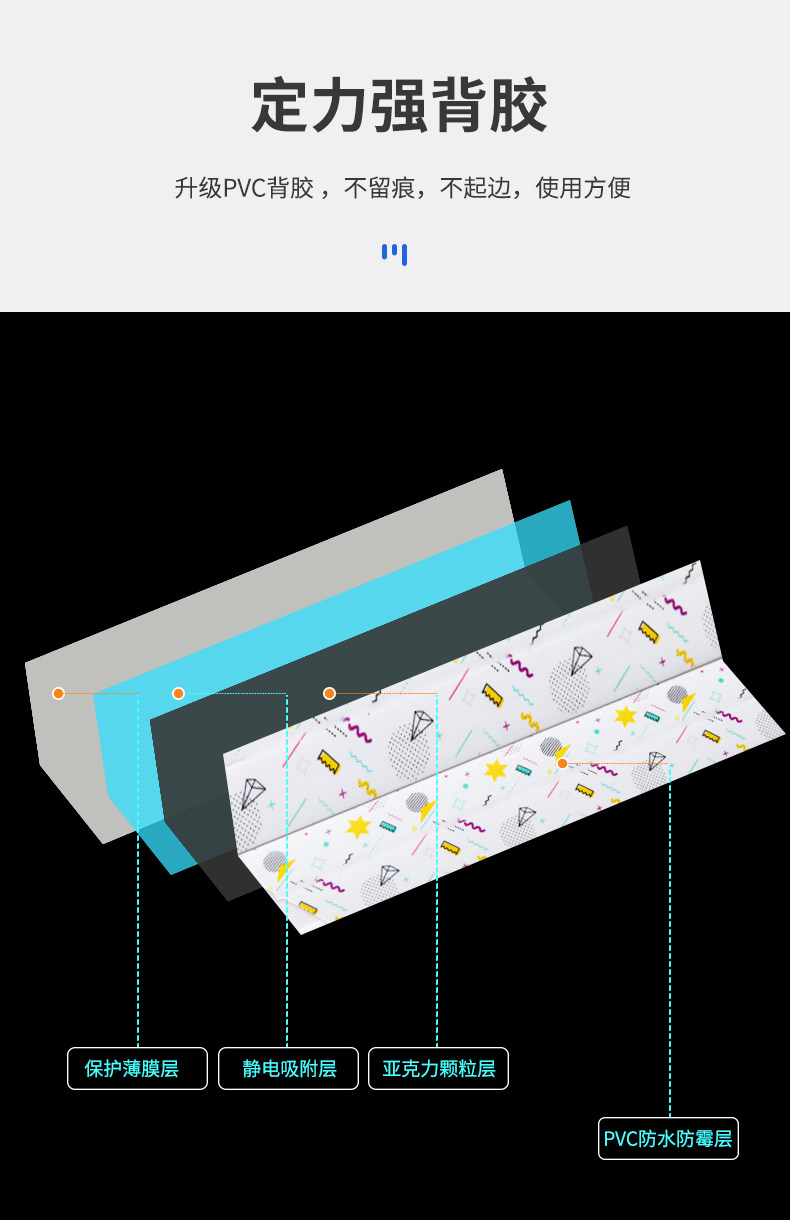 定力强背胶

升级PVC背胶，不留痕，不起边，使用方便

保护薄膜层

静电吸附层

亚克力颗粒层

PVC防水防霉层