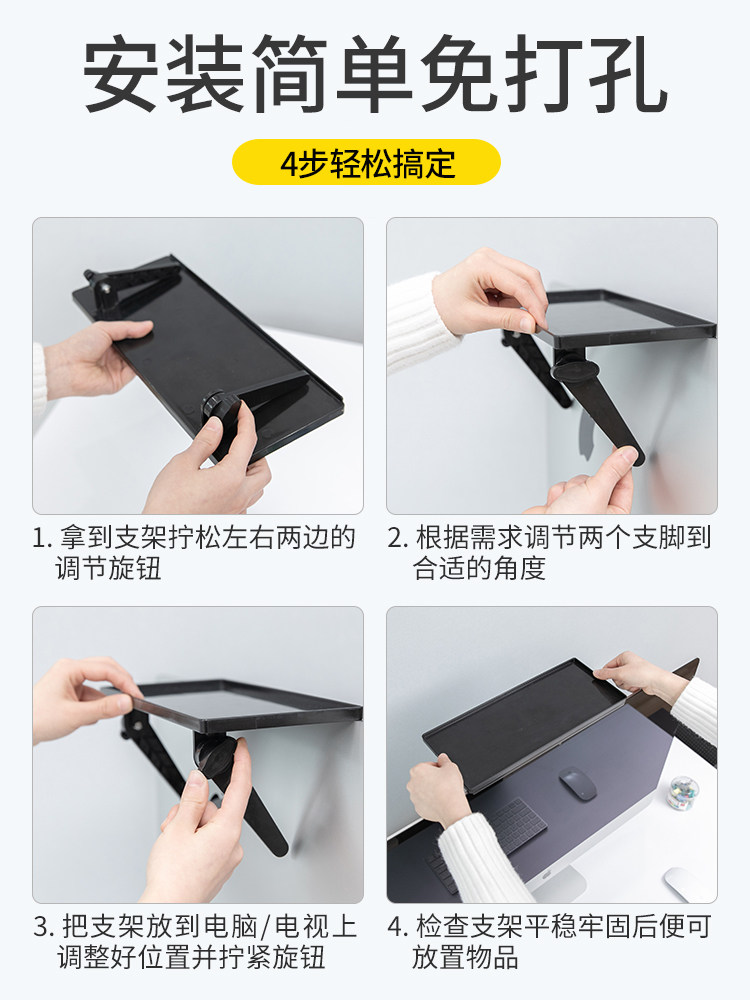 安装简单免打孔

4步轻松搞定

1. 拿到支架拧松左右两边的调节旋钮

2. 根据需求调节两个支脚到合适的角度

3. 把支架放到电脑/电视上调整好位置并拧紧旋钮

4. 检查支架平稳牢固后便可放置物品